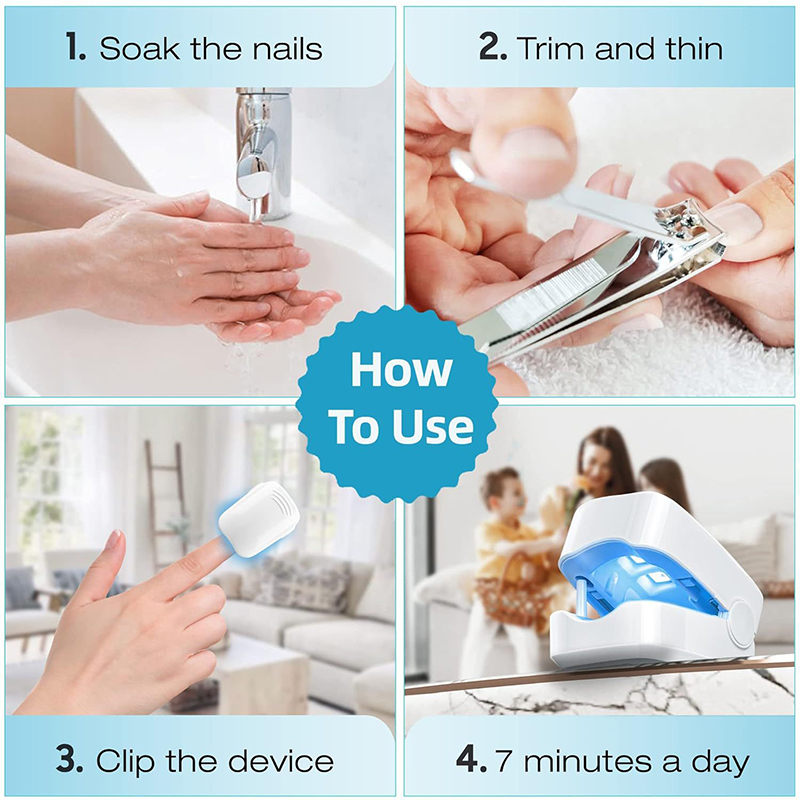 1. Soak the nails

2. Trim and thin

How To Use

3. Clip the device

4. 7 minutes a day