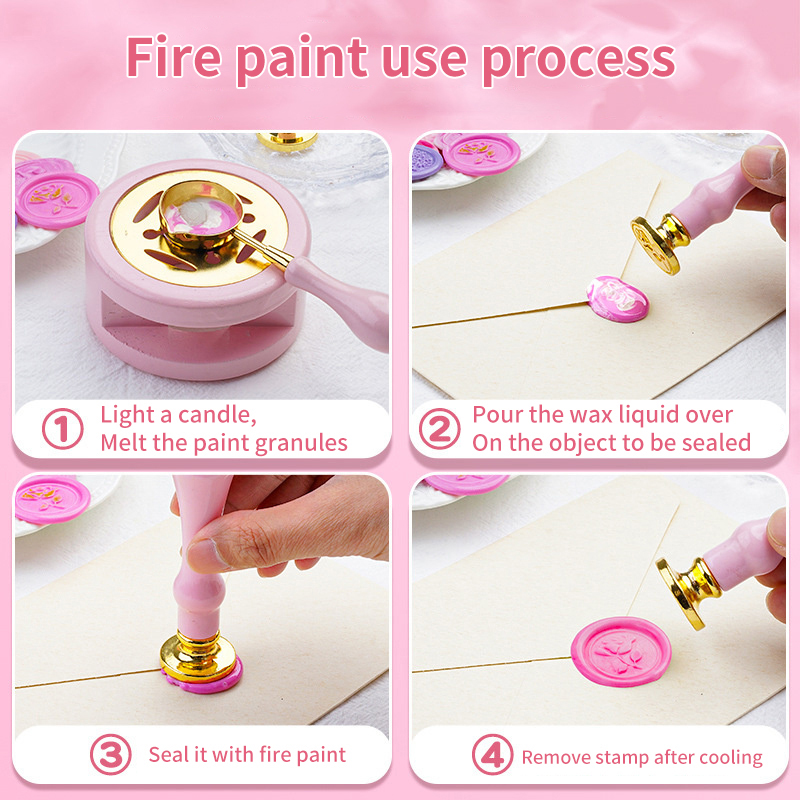 Fire paint use process

① Light a candle,
Melt the paint granules

② Pour the wax liquid over
On the object to be sealed

③ Seal it with fire paint

④ Remove stamp after cooling