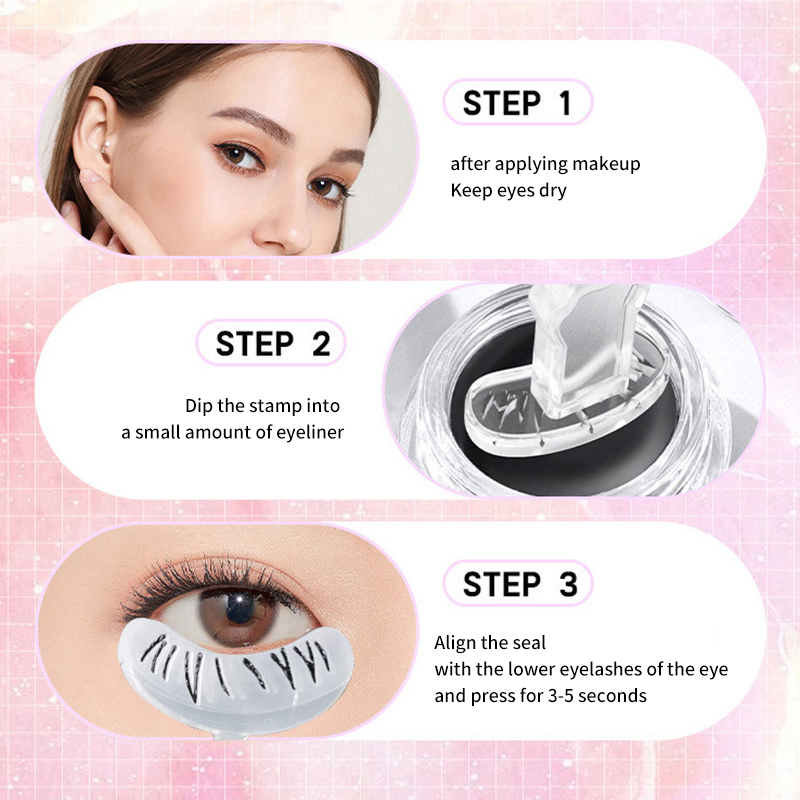 STEP 1

after applying makeup
Keep eyes dry

STEP 2

Dip the stamp into
a small amount of eyeliner

STEP 3

Align the seal
with the lower eyelashes of the eye
and press for 3-5 seconds