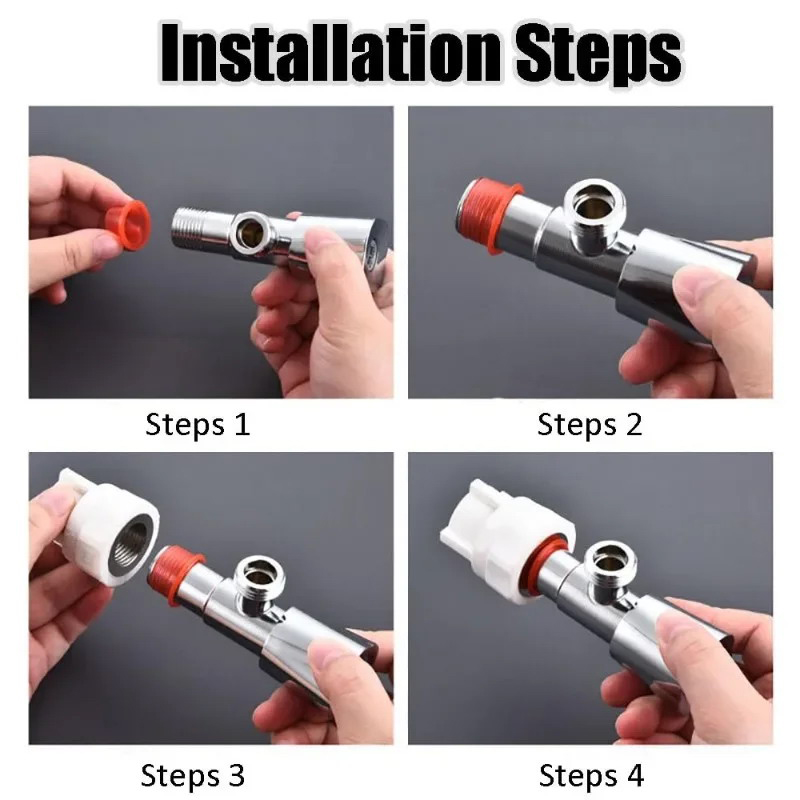 Installation Steps

Steps 1

Steps 2

Steps 3

Steps 4