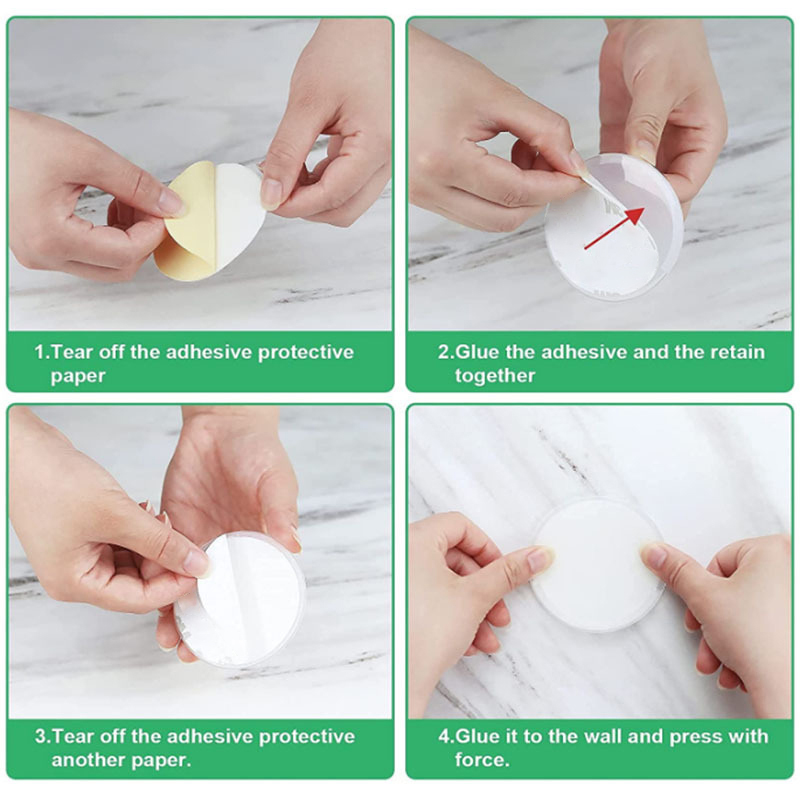 1.Tear off the adhesive protective paper

2.Glue the adhesive and the retain together

3.Tear off the adhesive protective another paper.

4.Glue it to the wall and press with force.