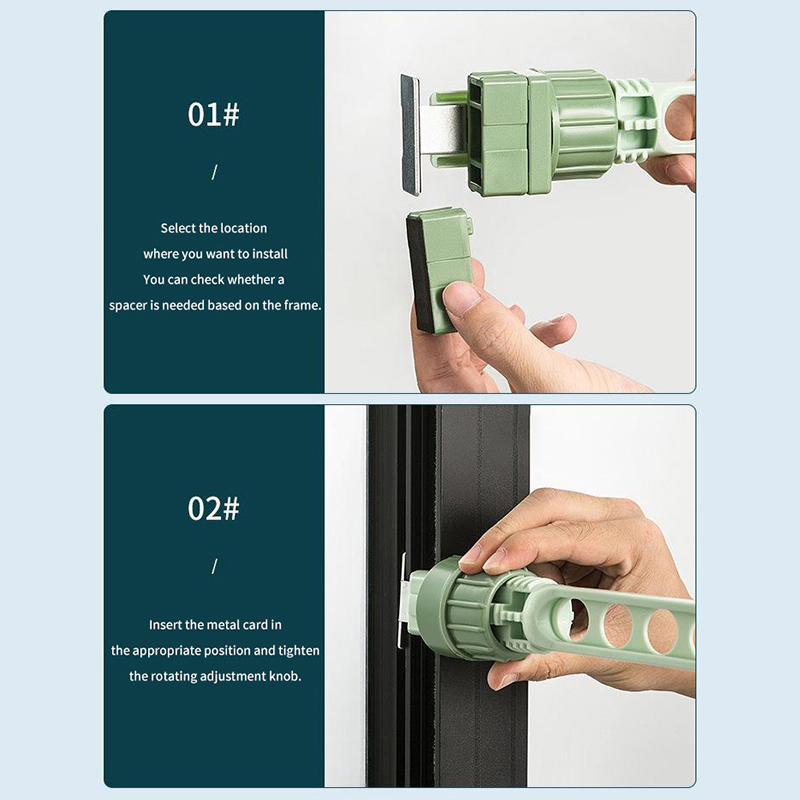 01#

/

Select the location where you want to install You can check whether a spacer is needed based on the frame.

02#

/

Insert the metal card in the appropriate position and tighten the rotating adjustment knob.