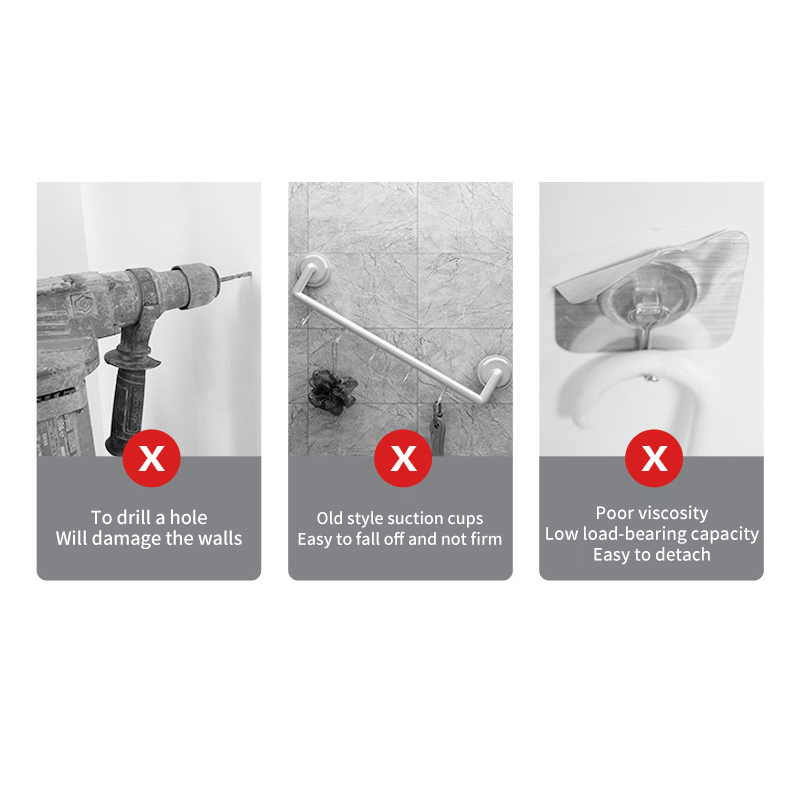 X

To drill a hole
Will damage the walls

X

Old style suction cups
Easy to fall off and not firm

X

Poor viscosity
Low load-bearing capacity
Easy to detach