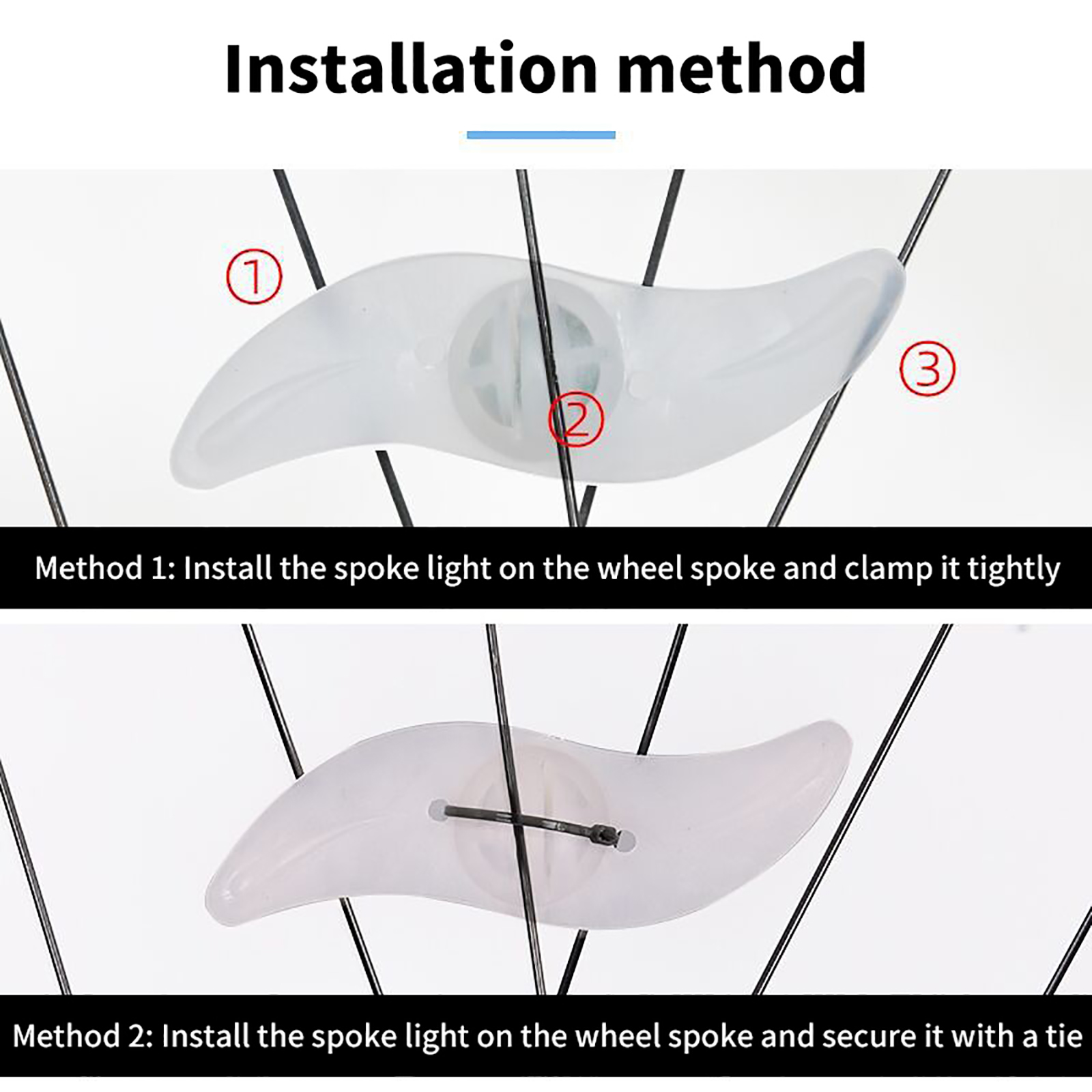 Installation method

①

②

③

Method 1: Install the spoke light on the wheel spoke and clamp it tightly

Method 2: Install the spoke light on the wheel spoke and secure it with a tie