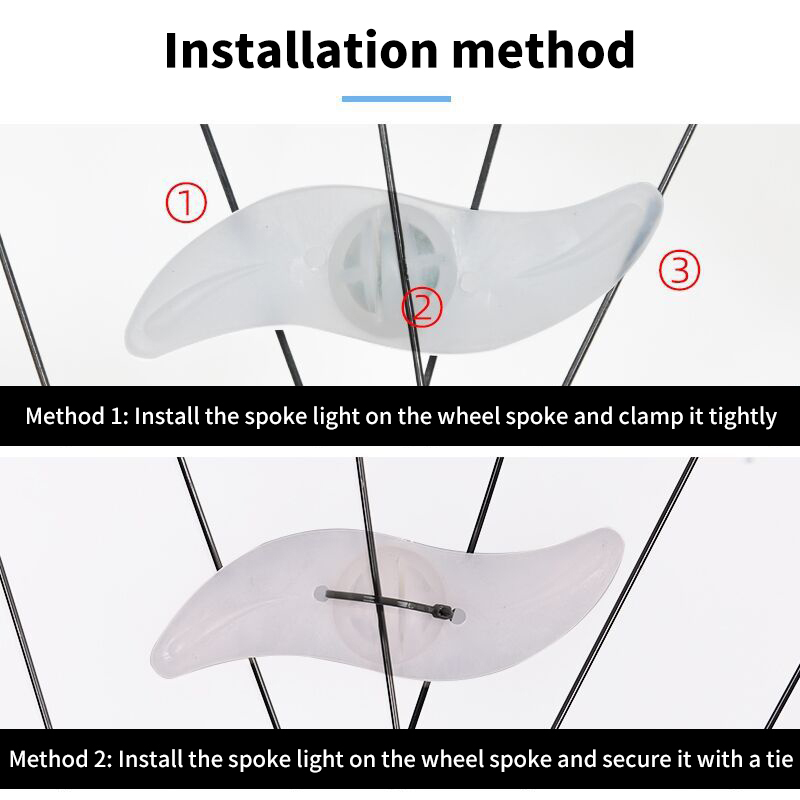 Installation method

①

②

③

Method 1: Install the spoke light on the wheel spoke and clamp it tightly

Method 2: Install the spoke light on the wheel spoke and secure it with a tie