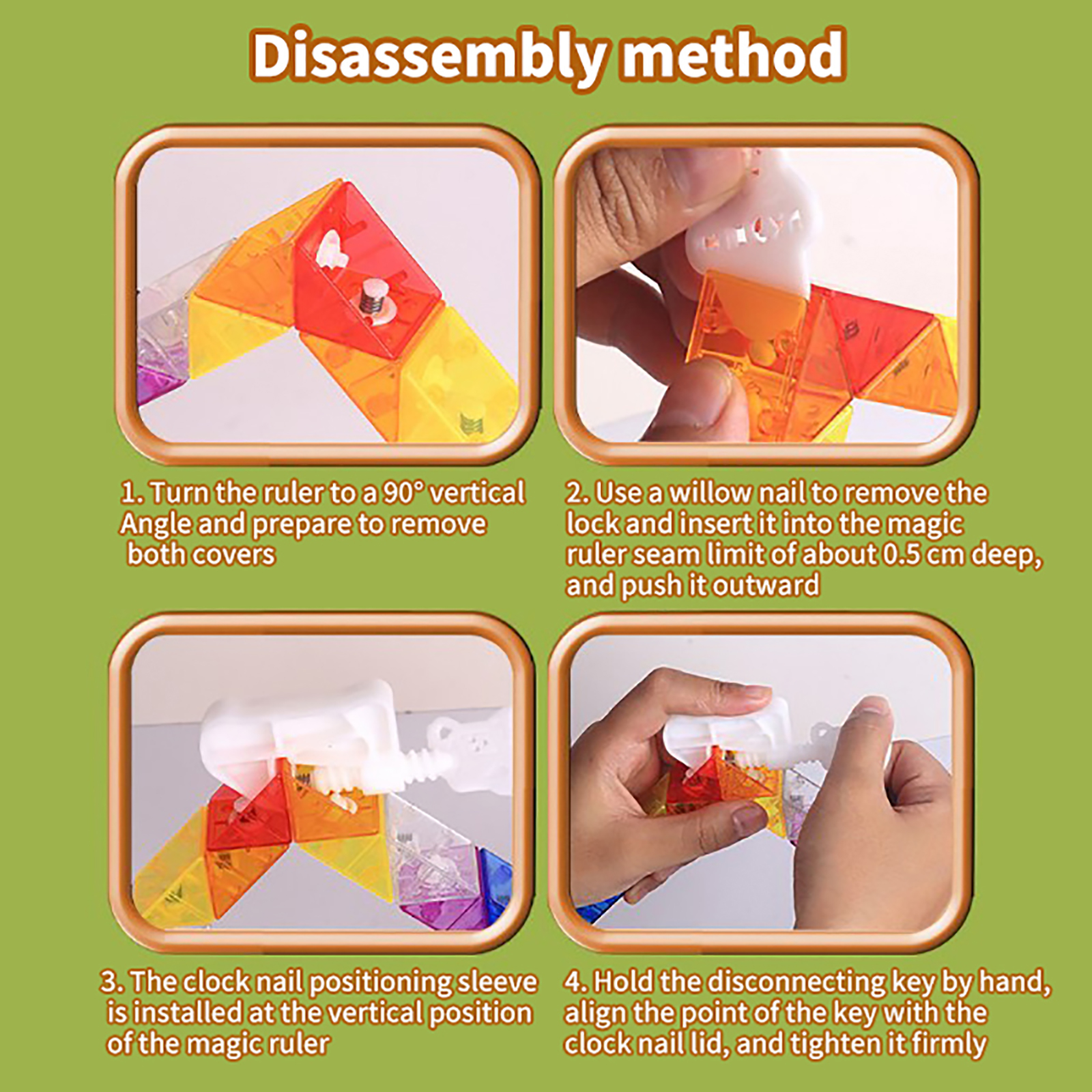 Disassembly method

1. Turn the ruler to a 90° vertical Angle and prepare to remove both covers

2. Use a willow nail to remove the lock and insert it into the magic ruler seam limit of about 0.5 cm deep, and push it outward

3. The clock nail positioning sleeve is installed at the vertical position of the magic ruler

4. Hold the disconnecting key by hand, align the point of the key with the clock nail lid, and tighten it firmly