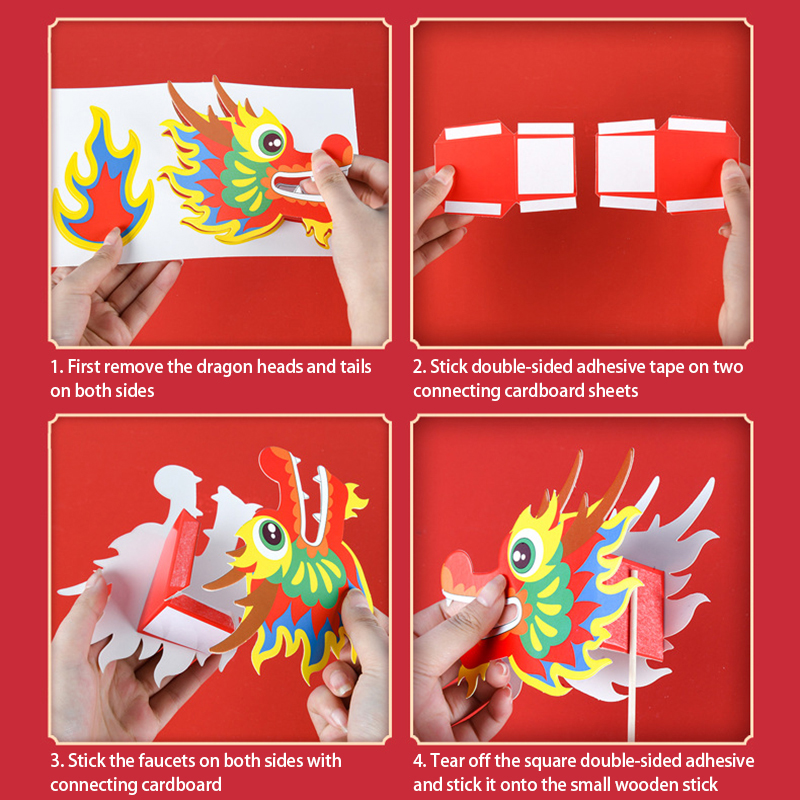 1. First remove the dragon heads and tails on both sides

2. Stick double-sided adhesive tape on two connecting cardboard sheets

3. Stick the faucets on both sides with connecting cardboard

4. Tear off the square double-sided adhesive and stick it onto the small wooden stick