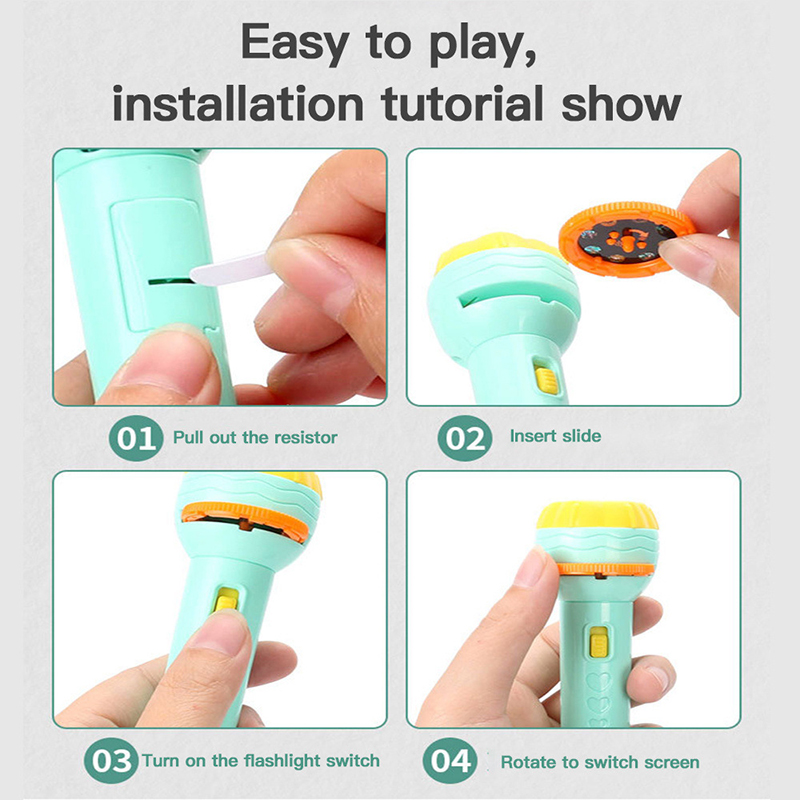 Easy to play,
installation tutorial show

01 Pull out the resistor

02 Insert slide

03 Turn on the flashlight switch

04 Rotate to switch screen