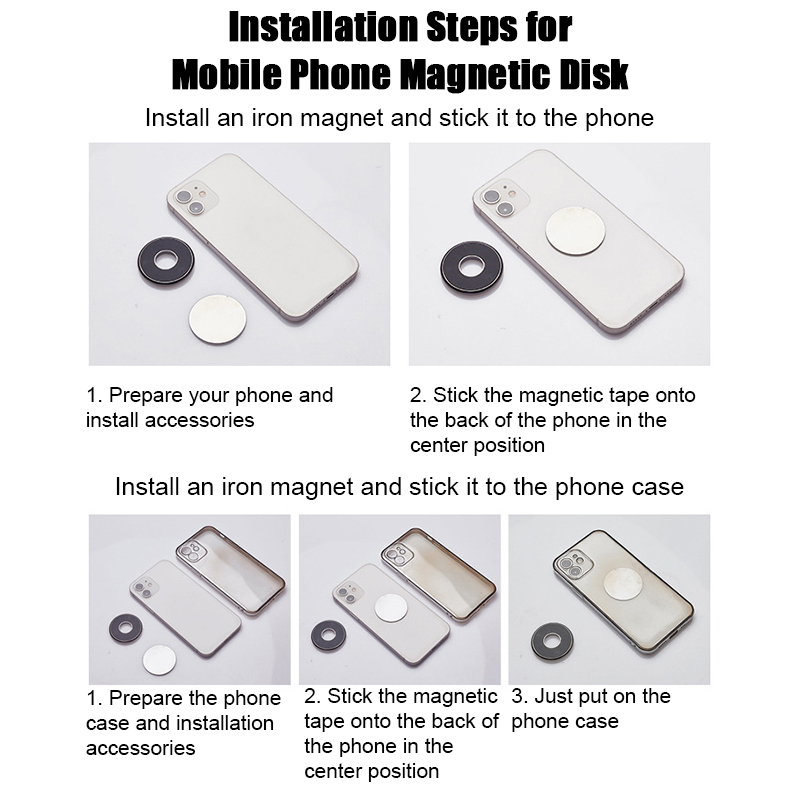 Installation Steps for
Mobile Phone Magnetic Disk

Install an iron magnet and stick it to the phone

1. Prepare your phone and install accessories

2. Stick the magnetic tape onto the back of the phone in the center position

Install an iron magnet and stick it to the phone case

1. Prepare the phone case and installation accessories

2. Stick the magnetic tape onto the back of the phone in the center position

3. Just put on the phone case