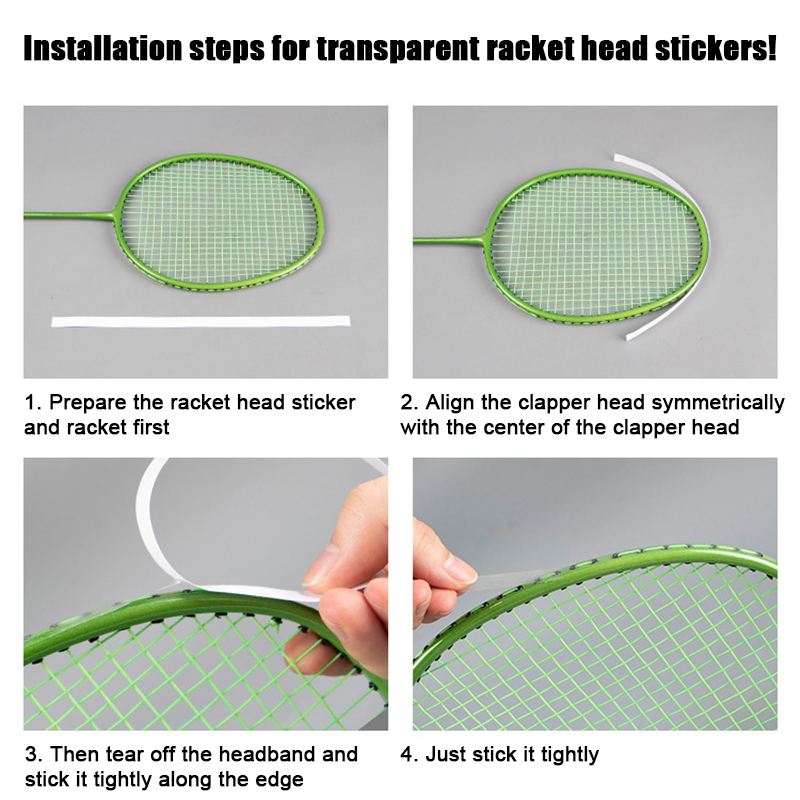 Installation steps for transparent racket head stickers!

1. Prepare the racket head sticker and racket first

2. Align the clapper head symmetrically with the center of the clapper head

3. Then tear off the headband and stick it tightly along the edge

4. Just stick it tightly