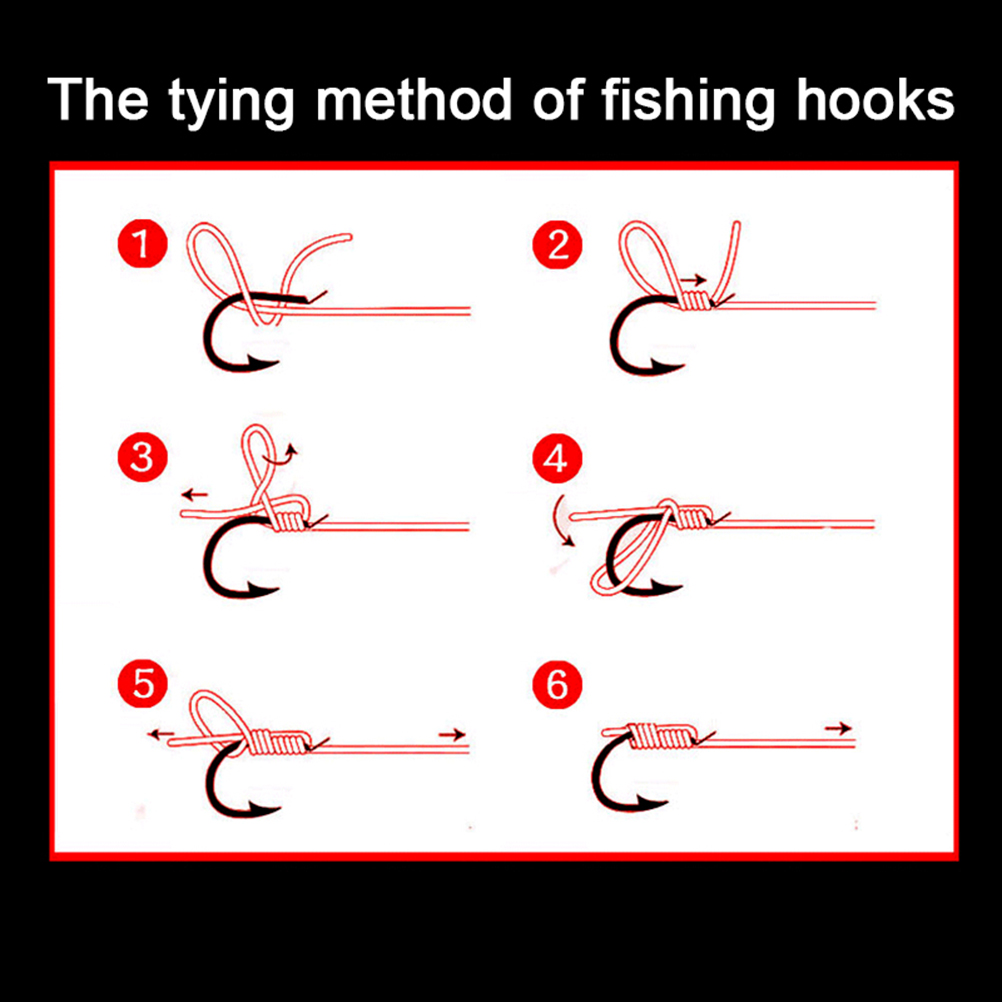 The tying method of fishing hooks

1

2

3

4

5

6