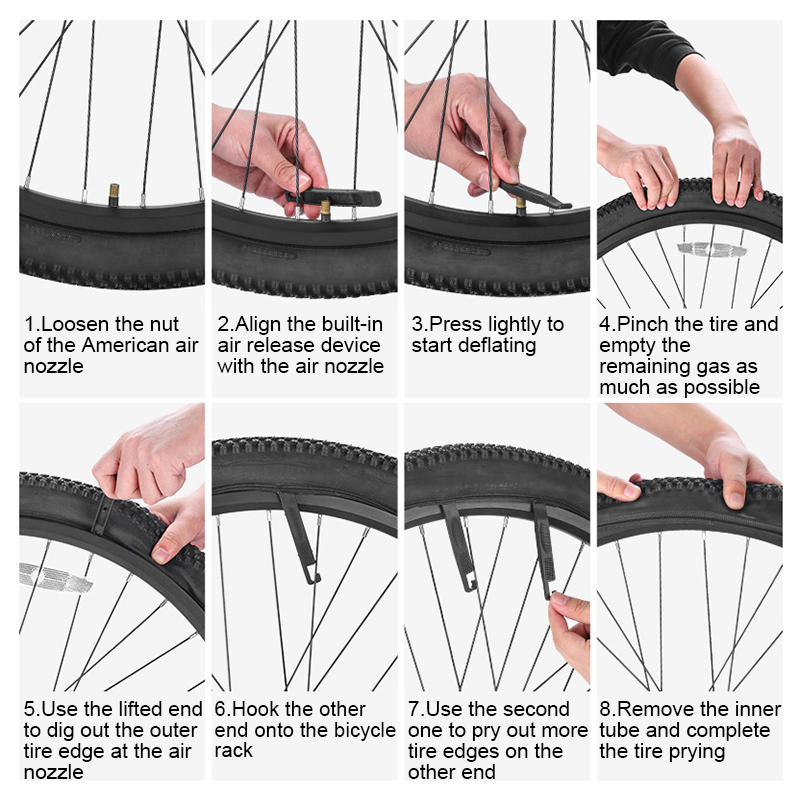 1.Loosen the nut of the American air nozzle

2.Align the built-in air release device with the air nozzle

3.Press lightly to start deflating

4.Pinch the tire and empty the remaining gas as much as possible

5.Use the lifted end to dig out the outer tire edge at the air nozzle

6.Hook the other end onto the bicycle rack

7.Use the second one to pry out more tire edges on the other end

8.Remove the inner tube and complete the tire prying