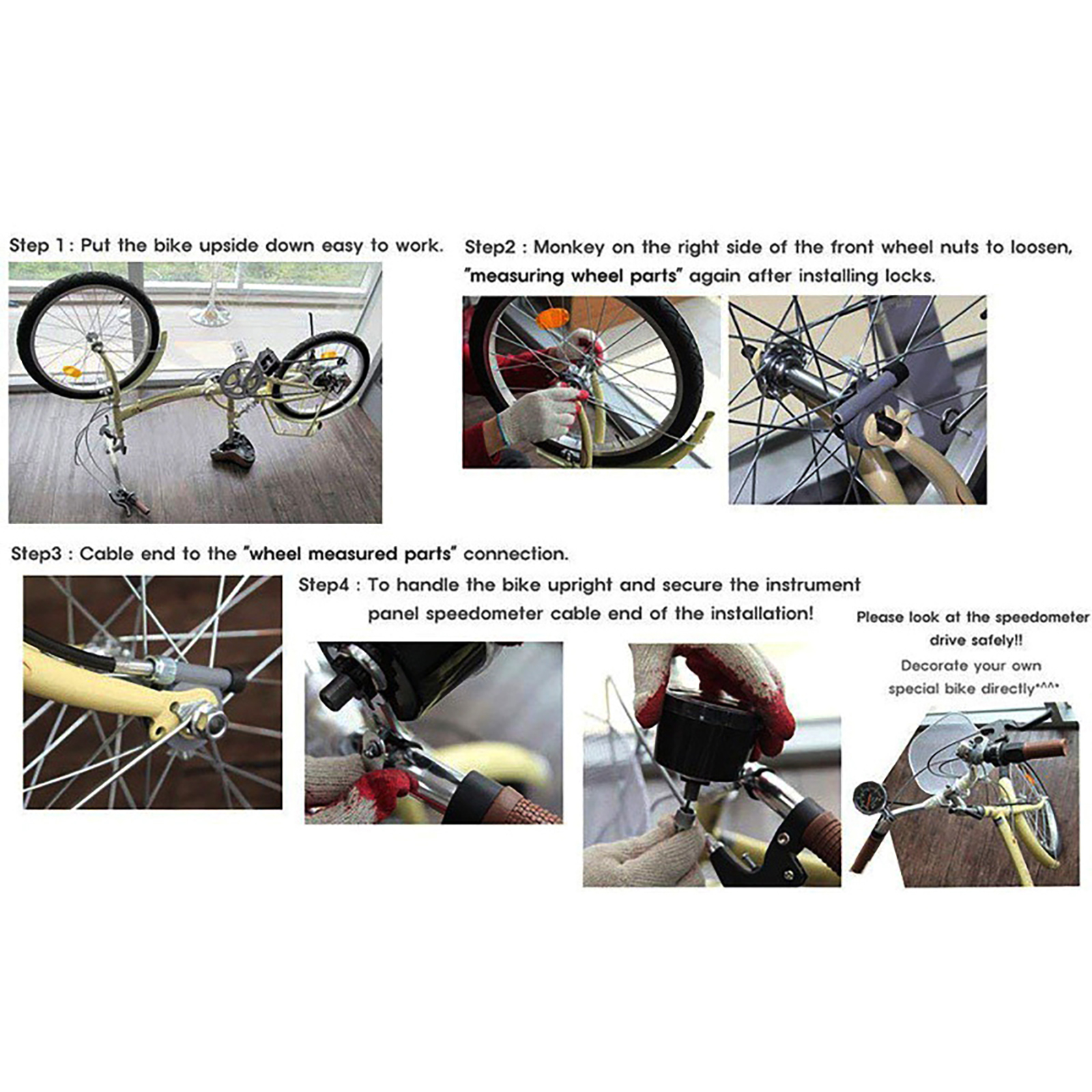 Step 1 : Put the bike upside down easy to work.

Step2 : Monkey on the right side of the front wheel nuts to loosen, "measuring wheel parts" again after installing locks.

Step3 : Cable end to the "wheel measured parts" connection.

Step4 : To handle the bike upright and secure the instrument panel speedometer cable end of the installation!

Please look at the speedometer drive safely!!
Decorate your own special bike directly*^^*