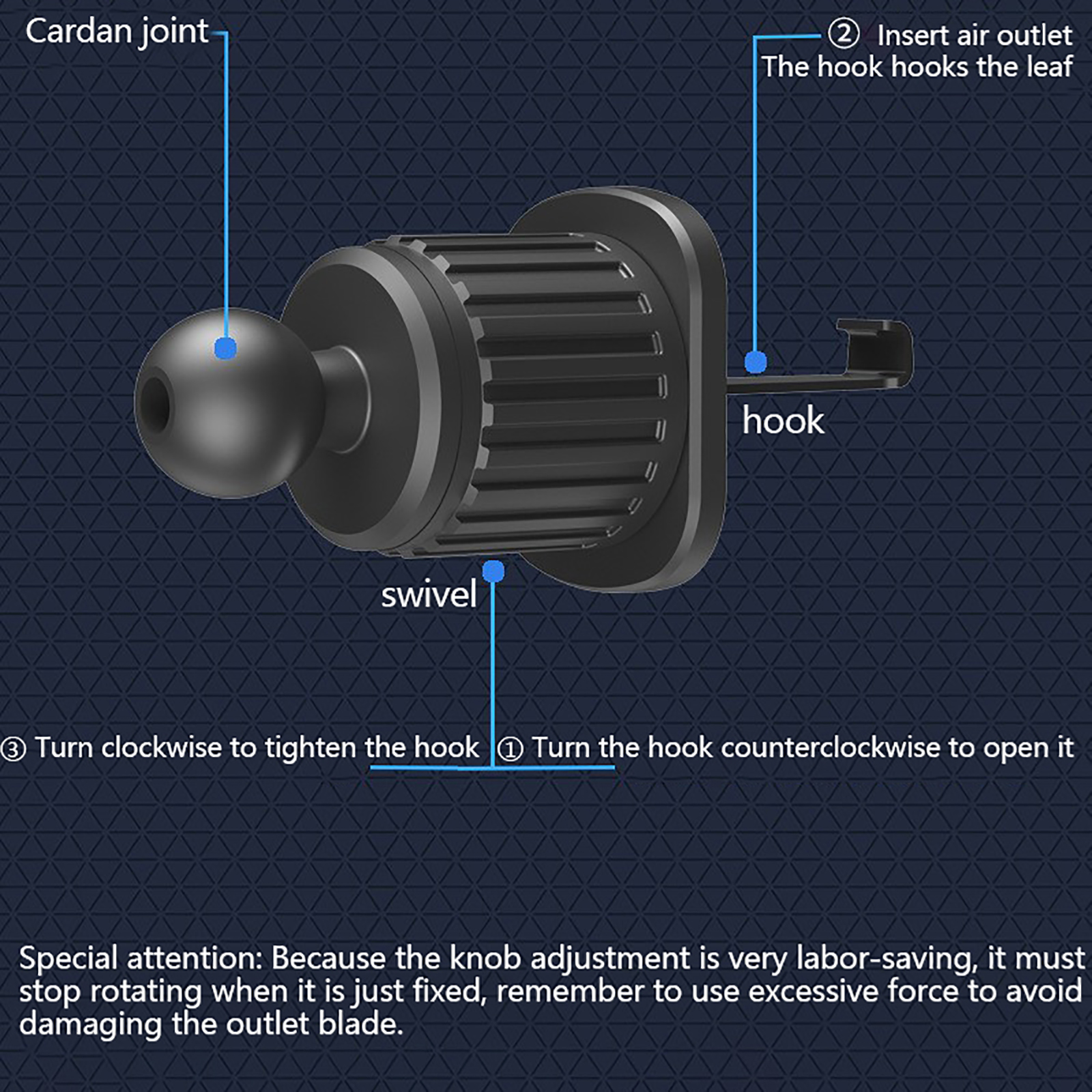 Cardan joint

② Insert air outlet
The hook hooks the leaf

hook

swivel

③ Turn clockwise to tighten the hook

① Turn the hook counterclockwise to open it

Special attention: Because the knob adjustment is very labor-saving, it must stop rotating when it is just fixed, remember to use excessive force to avoid damaging the outlet blade.