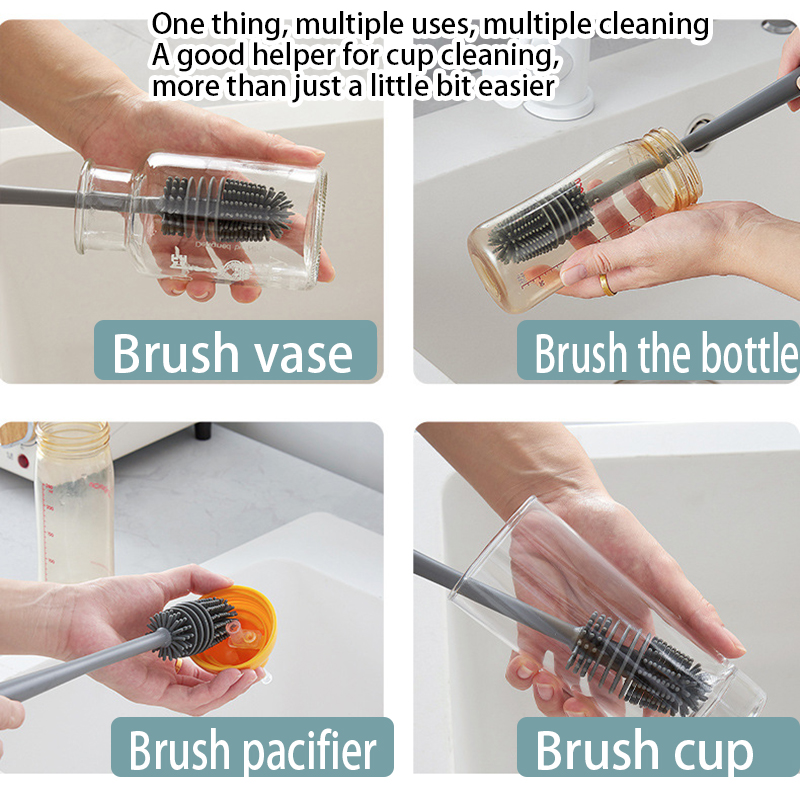 One thing, multiple uses, multiple cleaning
A good helper for cup cleaning, more than just a little bit easier

Brush vase

Brush the bottle

Brush pacifier

Brush cup