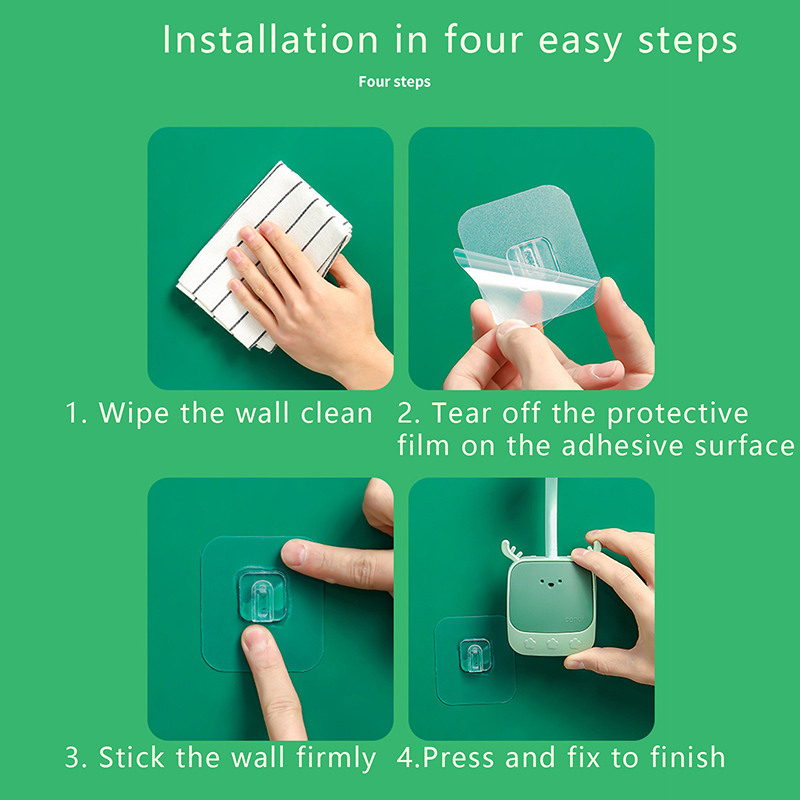 Installation in four easy steps

Four steps

1. Wipe the wall clean

2. Tear off the protective film on the adhesive surface

3. Stick the wall firmly

4.Press and fix to finish