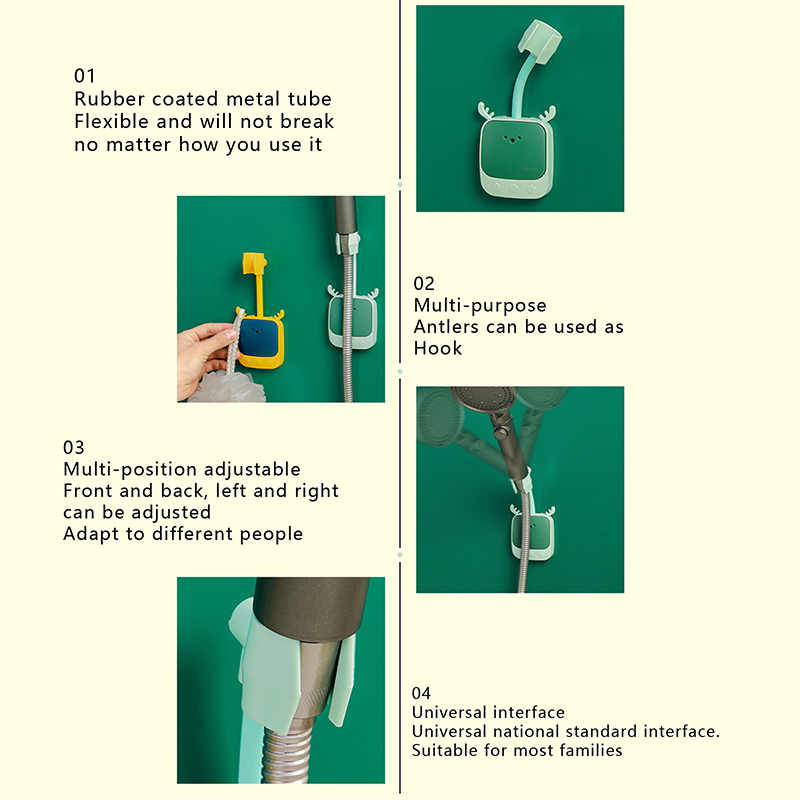 01
Rubber coated metal tube
Flexible and will not break
no matter how you use it

02
Multi-purpose
Antlers can be used as
Hook

03
Multi-position adjustable
Front and back, left and right
can be adjusted
Adapt to different people

04
Universal interface
Universal national standard interface.
Suitable for most families