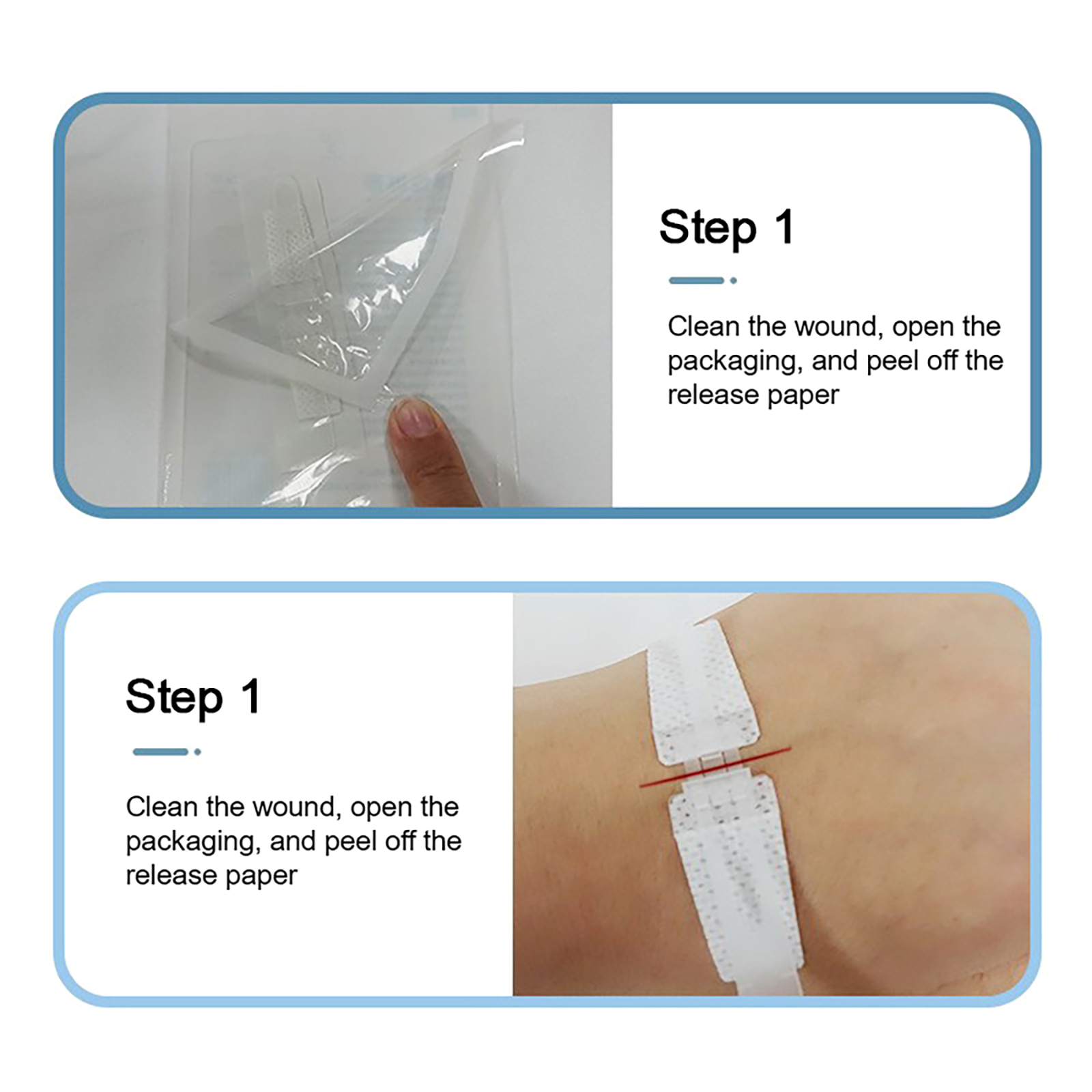 Step 1

Clean the wound, open the packaging, and peel off the release paper

Step 1

Clean the wound, open the packaging, and peel off the release paper