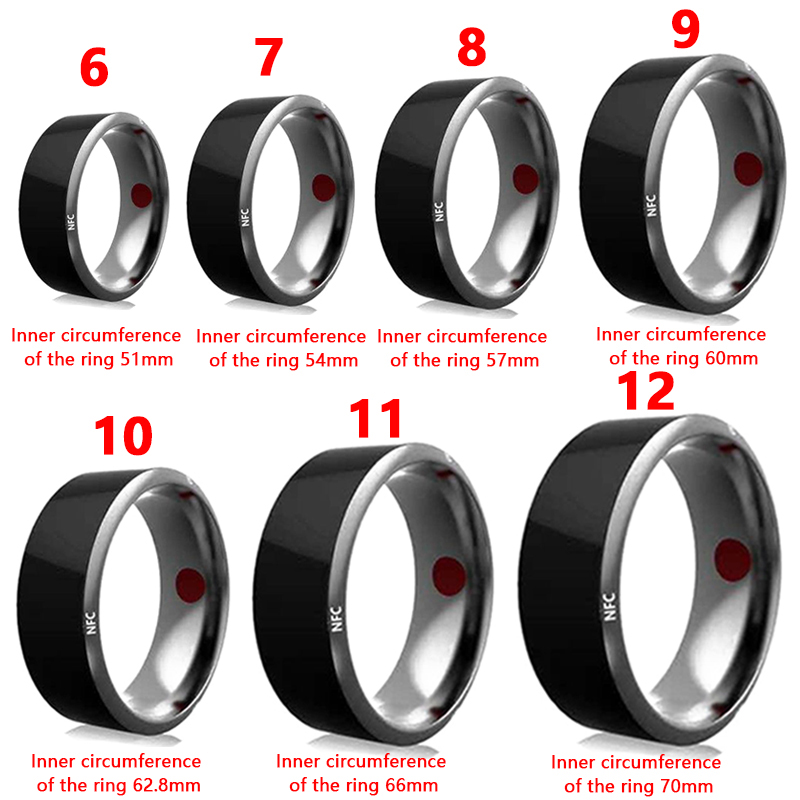 6

NFC

Inner circumference of the ring 51mm

7

NFC

Inner circumference of the ring 54mm

8

NFC

Inner circumference of the ring 57mm

9

NFC

Inner circumference of the ring 60mm

10

NFC

Inner circumference of the ring 62.8mm

11

NFC

Inner circumference of the ring 66mm

12

NFC

Inner circumference of the ring 70mm