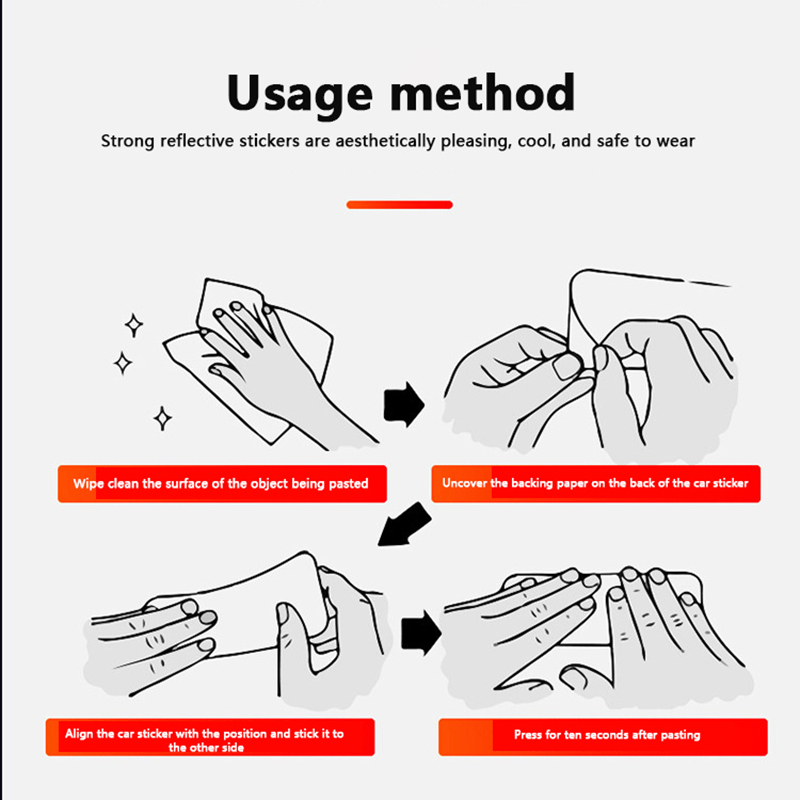 Usage method

Strong reflective stickers are aesthetically pleasing, cool, and safe to wear

Wipe clean the surface of the object being pasted

Uncover the backing paper on the back of the car sticker

Align the car sticker with the position and stick it to the other side

Press for ten seconds after pasting