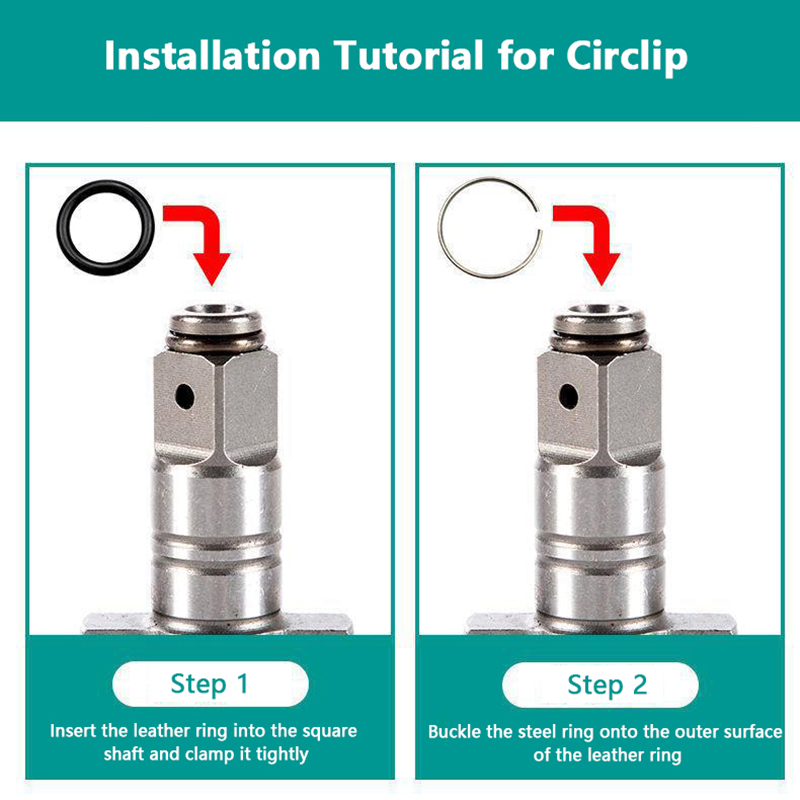 Installation Tutorial for Circlip

Step 1

Insert the leather ring into the square shaft and clamp it tightly

Step 2

Buckle the steel ring onto the outer surface of the leather ring