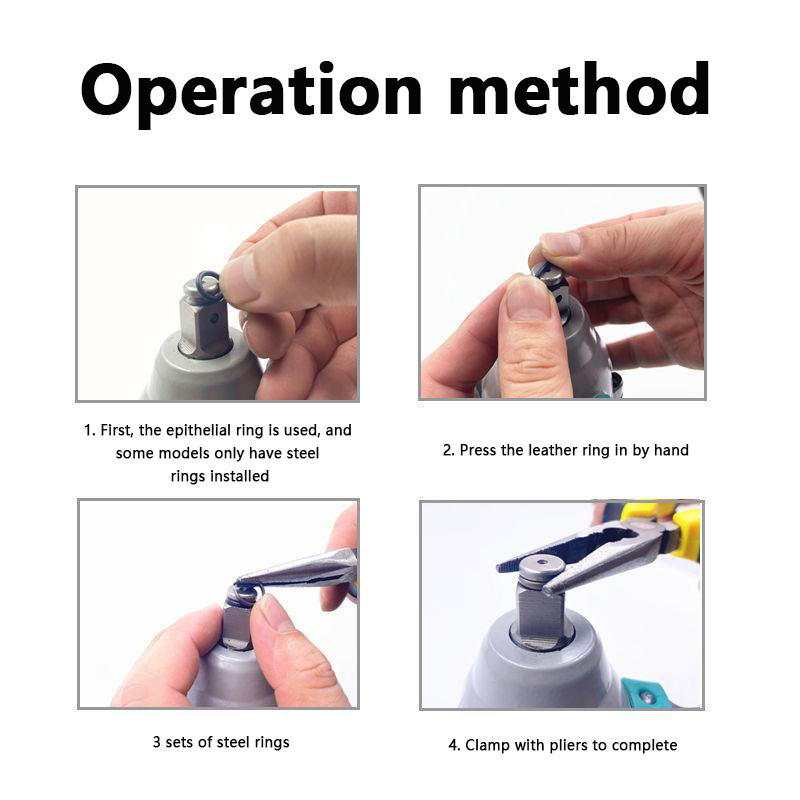 Operation method

1. First, the epithelial ring is used, and some models only have steel rings installed

2. Press the leather ring in by hand

3 sets of steel rings

4. Clamp with pliers to complete