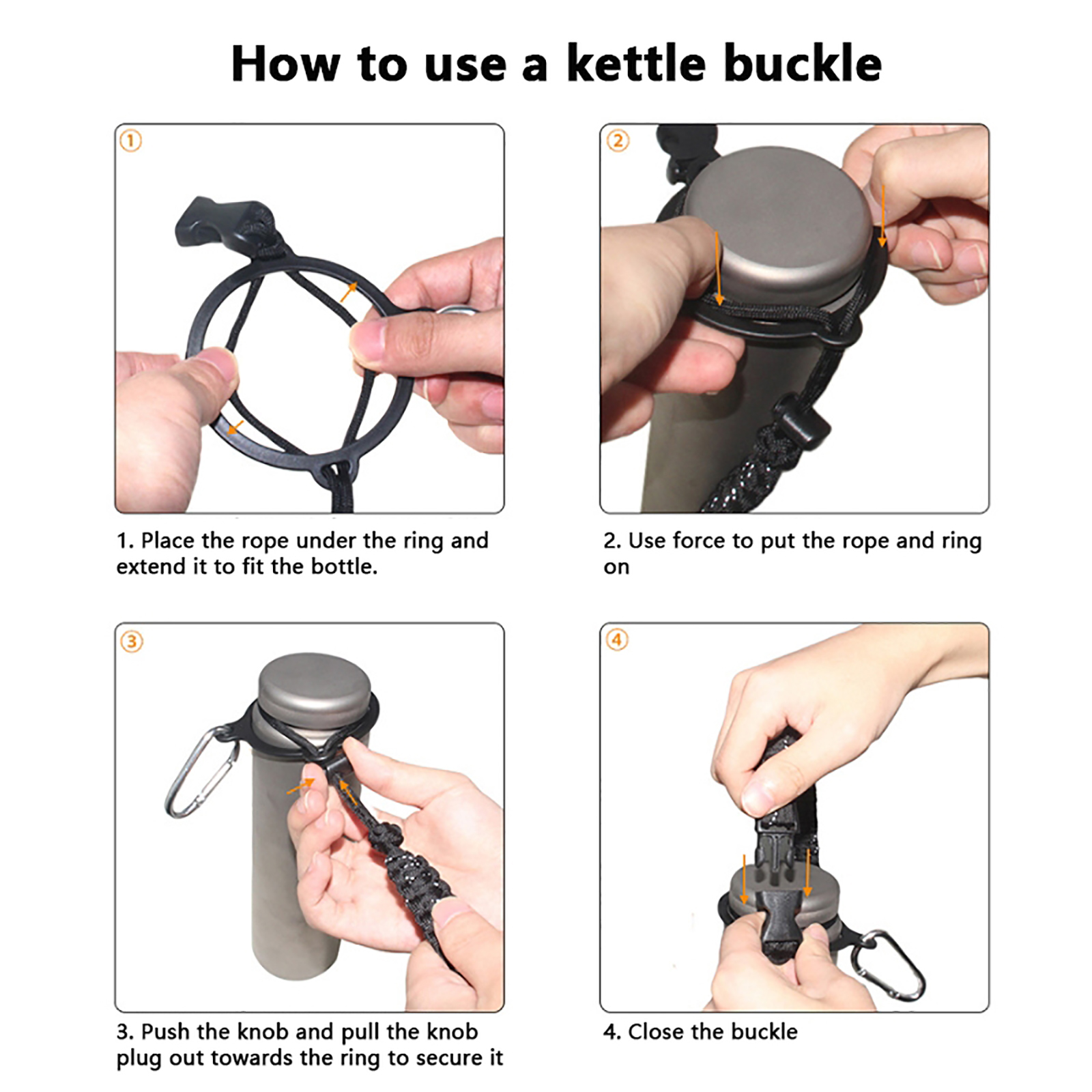 How to use a kettle buckle

①

1. Place the rope under the ring and extend it to fit the bottle.

②

2. Use force to put the rope and ring on

③

3. Push the knob and pull the knob plug out towards the ring to secure it

④

4. Close the buckle