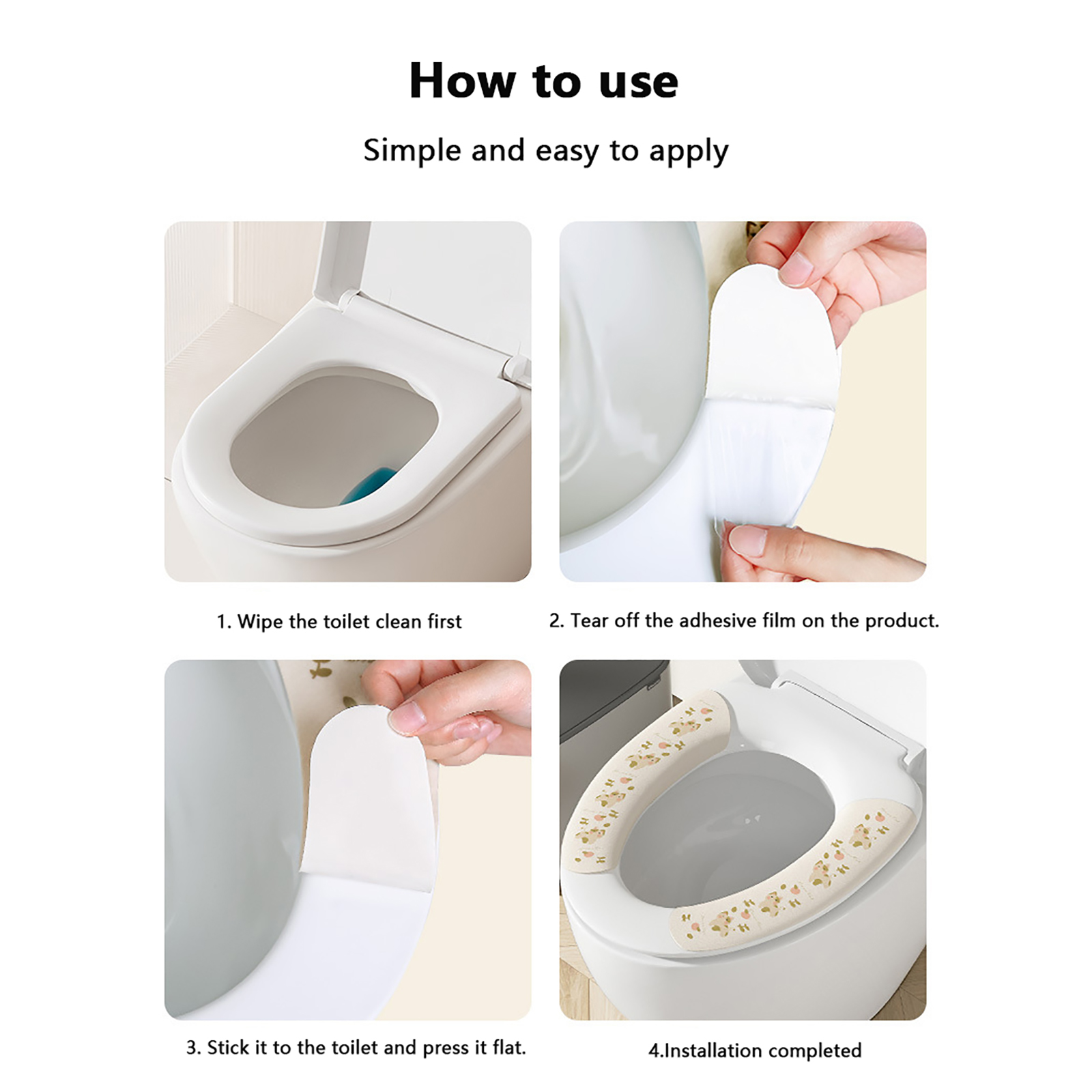 How to use

Simple and easy to apply

1. Wipe the toilet clean first

2. Tear off the adhesive film on the product.

3. Stick it to the toilet and press it flat.

4.Installation completed