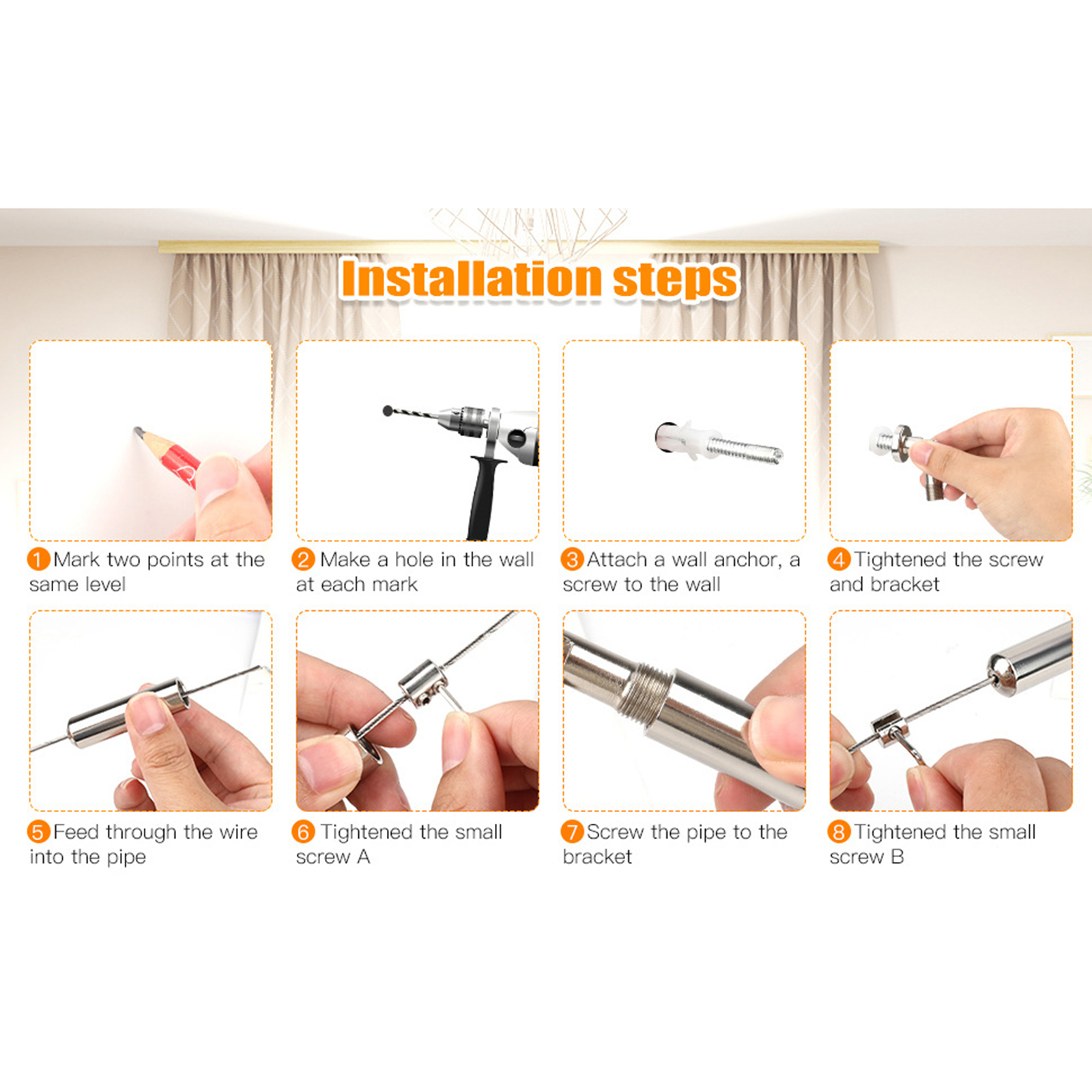 Installation steps

1 Mark two points at the same level

2 Make a hole in the wall at each mark

3 Attach a wall anchor, a screw to the wall

4 Tightened the screw and bracket

5 Feed through the wire into the pipe

6 Tightened the small screw A

7 Screw the pipe to the bracket

8 Tightened the small screw B