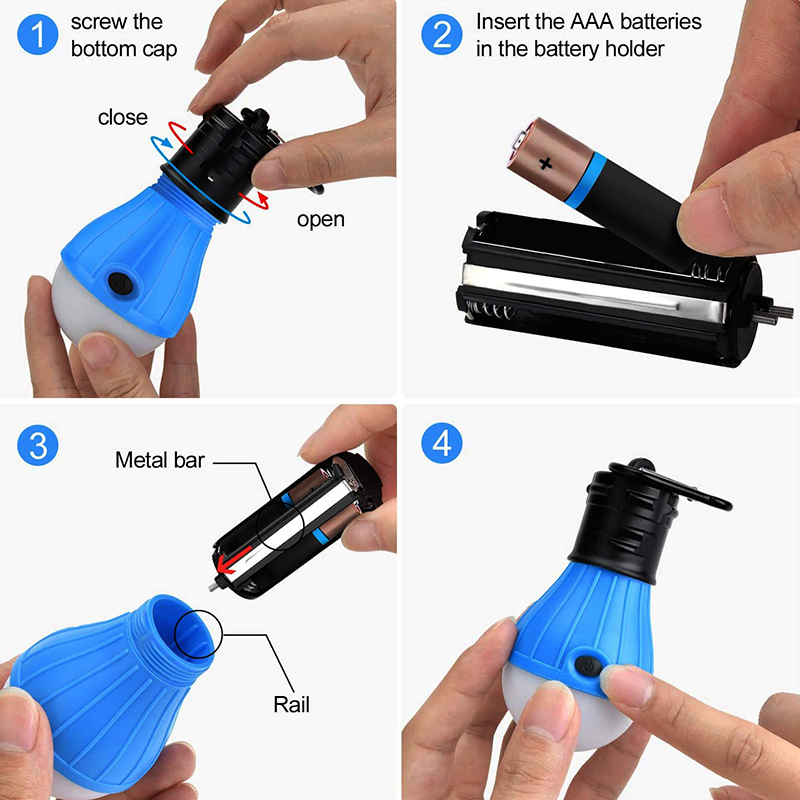 1 screw the bottom cap

close

open

2 Insert the AAA batteries in the battery holder

+

3

Metal bar

Rail

4