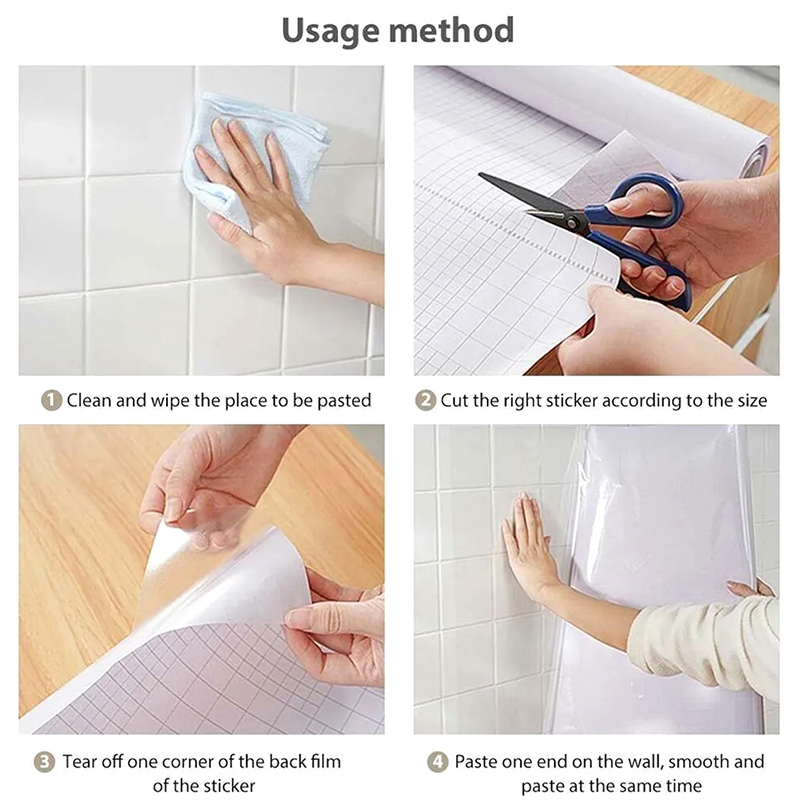 Usage method

1 Clean and wipe the place to be pasted

2 Cut the right sticker according to the size

3 Tear off one corner of the back film of the sticker

4 Paste one end on the wall, smooth and paste at the same time