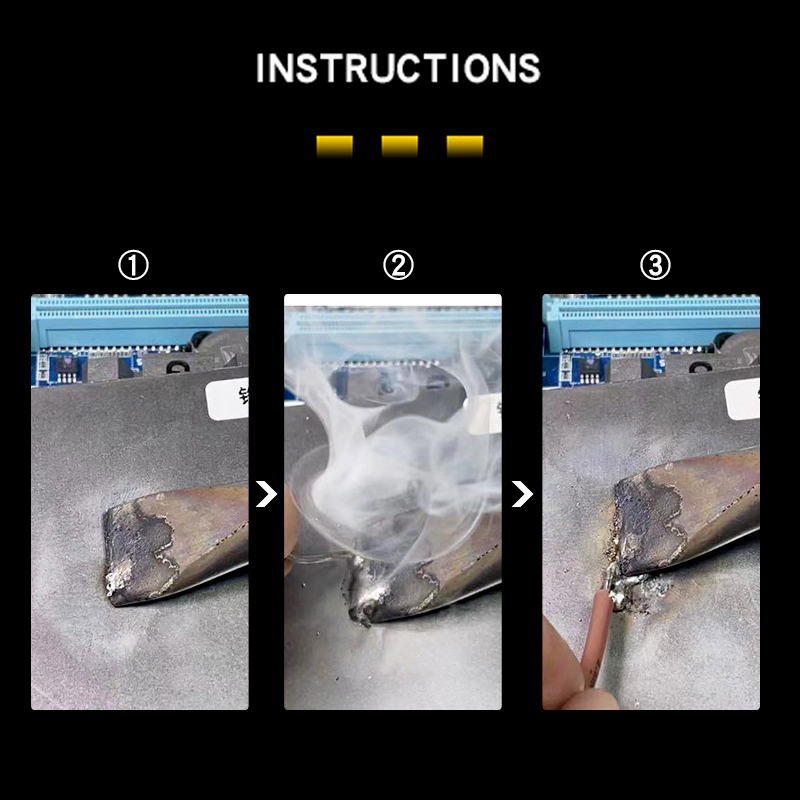 INSTRUCTIONS

①

②

③