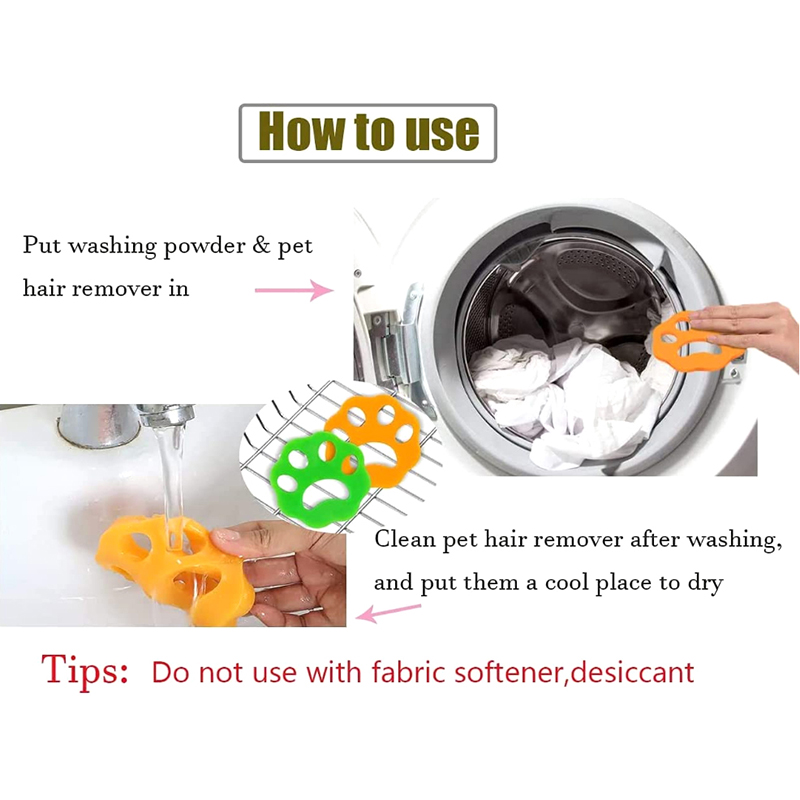 How to use

Put washing powder & pet hair remover in

Clean pet hair remover after washing, and put them a cool place to dry

Tips: Do not use with fabric softener,desiccant