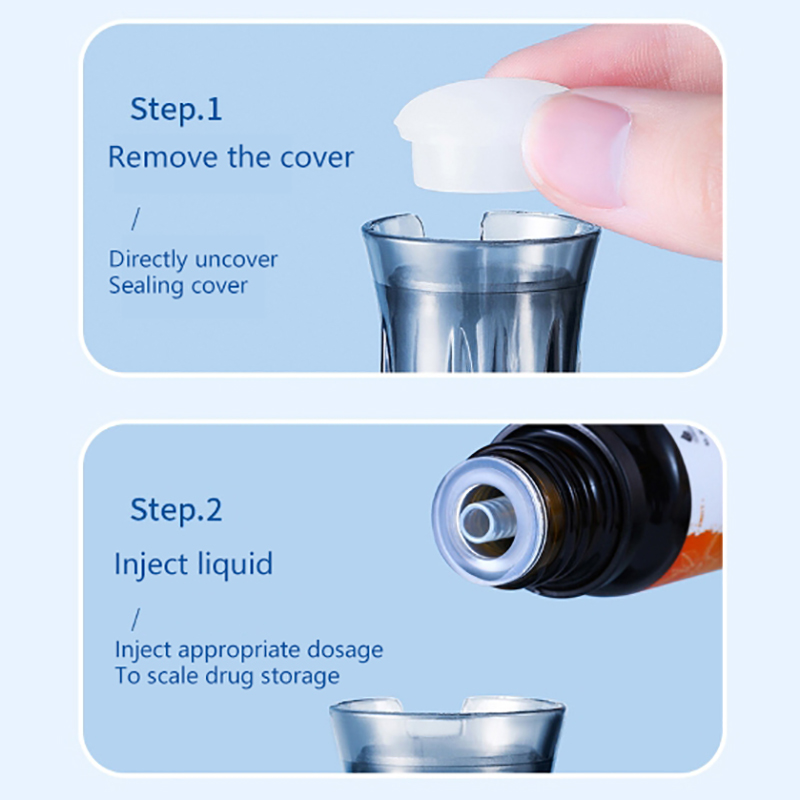 Step.1

Remove the cover

/

Directly uncover
Sealing cover

Step.2

Inject liquid

/

Inject appropriate dosage
To scale drug storage