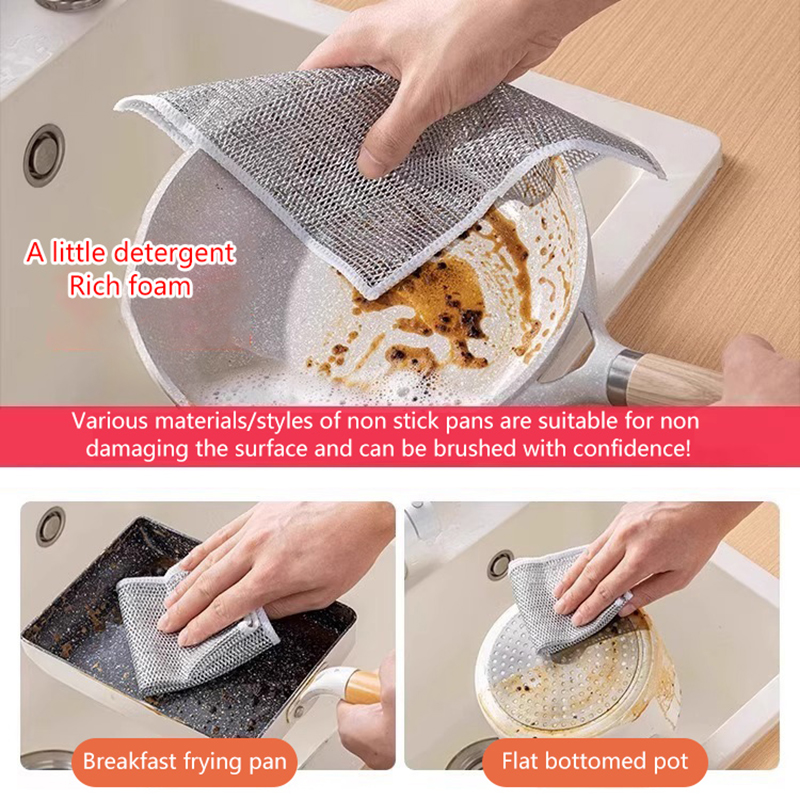 A little detergent
Rich foam

Various materials/styles of non stick pans are suitable for non damaging the surface and can be brushed with confidence!

Breakfast frying pan

Flat bottomed pot