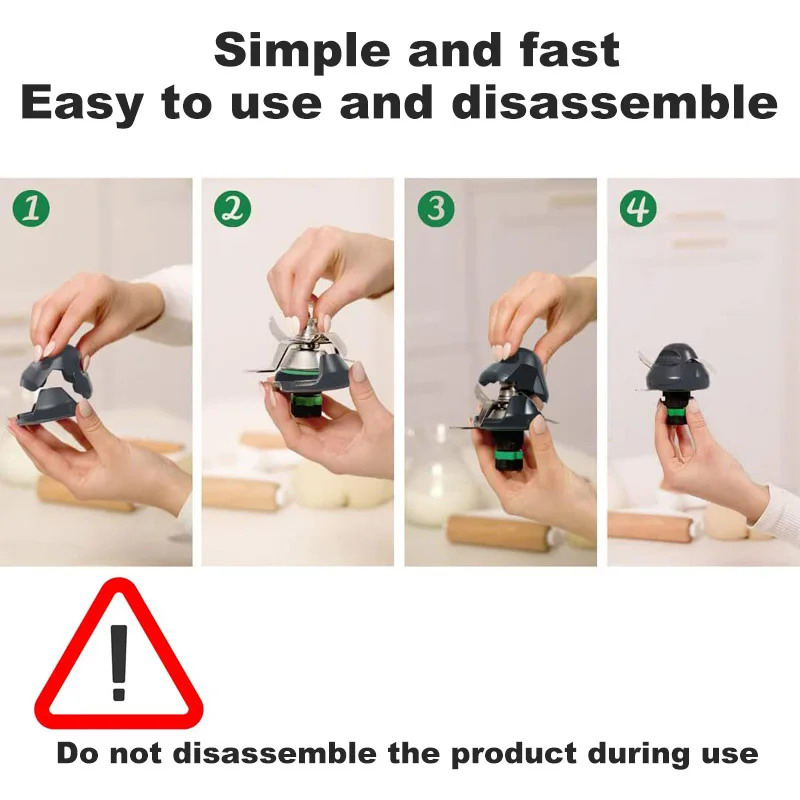 Simple and fast
Easy to use and disassemble

1

2

3

4

!

Do not disassemble the product during use