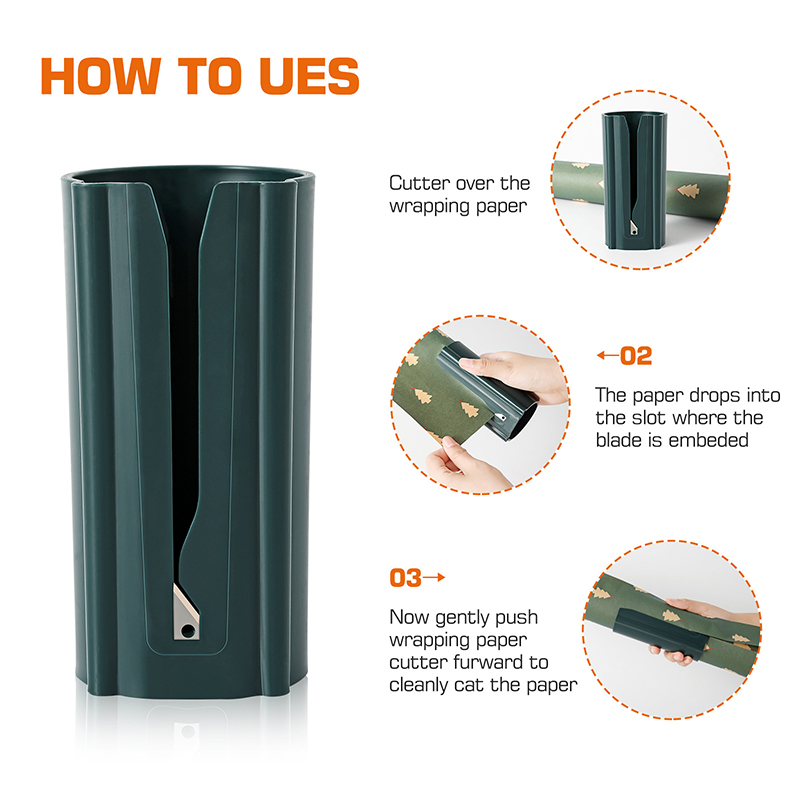 HOW TO UES

Cutter over the wrapping paper

←02

The paper drops into the slot where the blade is embeded

03→

Now gently push wrapping paper cutter furward to cleanly cat the paper