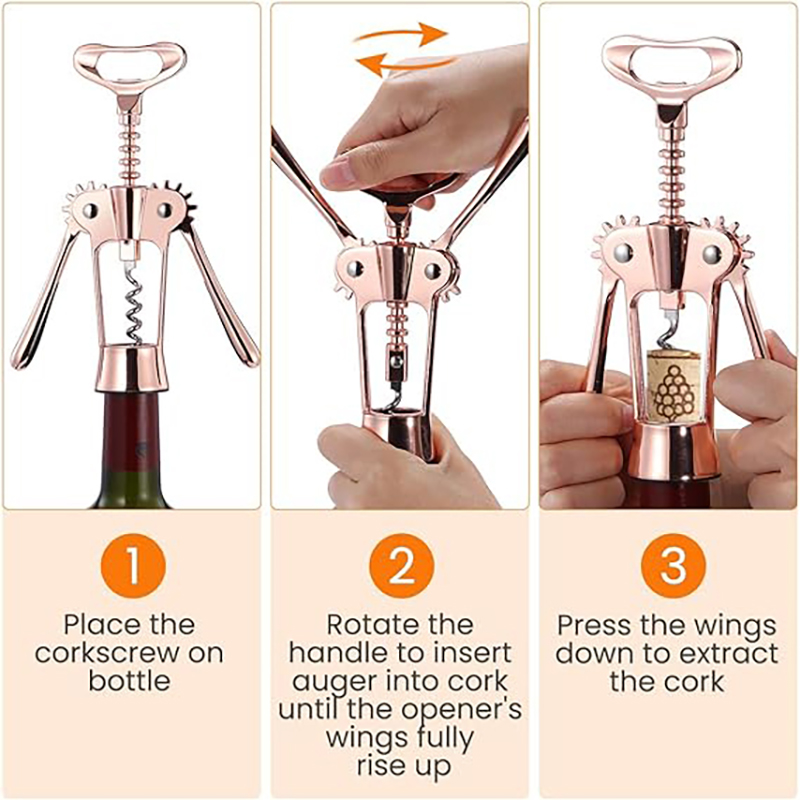 1

Place the corkscrew on bottle

2

Rotate the handle to insert auger into cork until the opener's wings fully rise up

3

Press the wings down to extract the cork