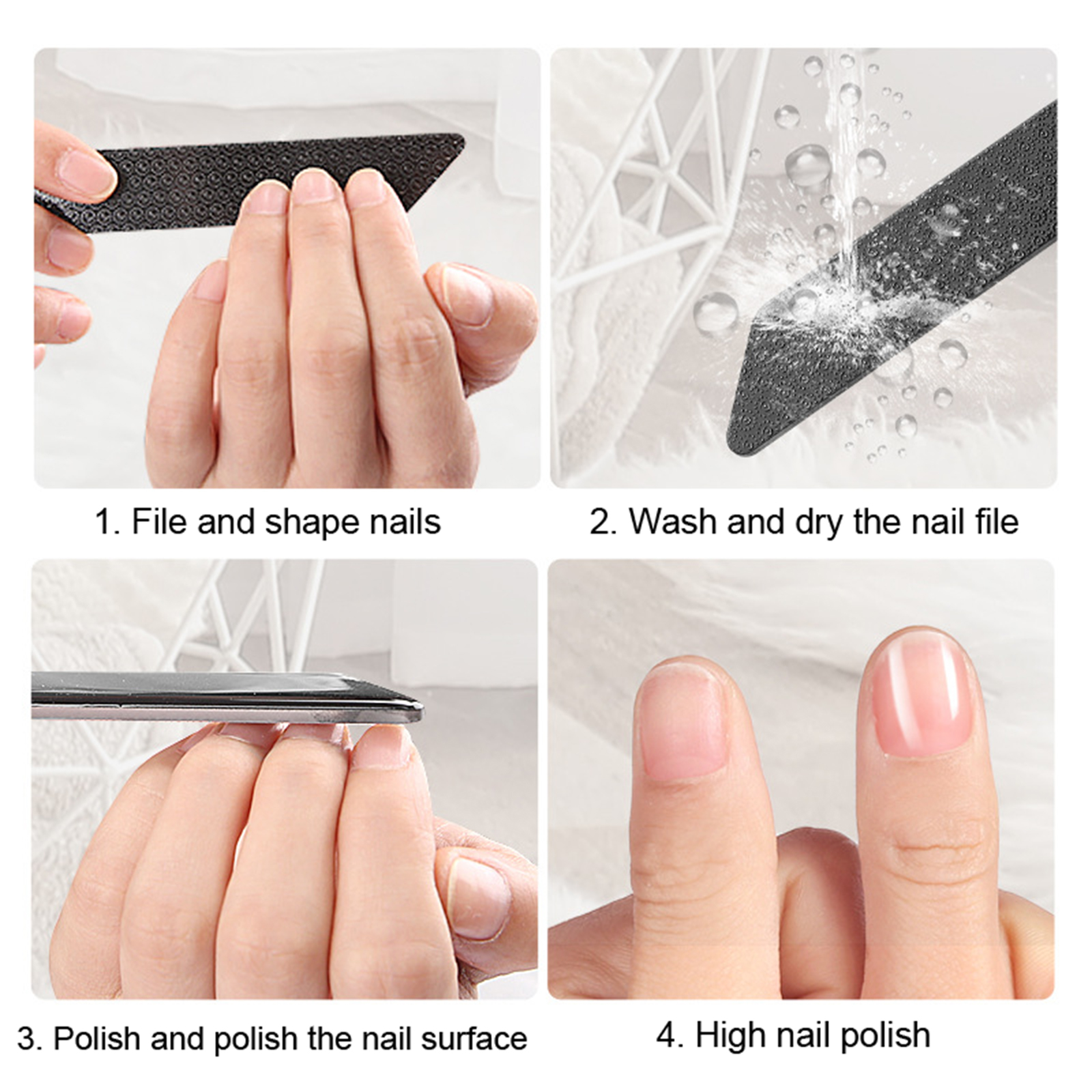 1. File and shape nails

2. Wash and dry the nail file

3. Polish and polish the nail surface

4. High nail polish