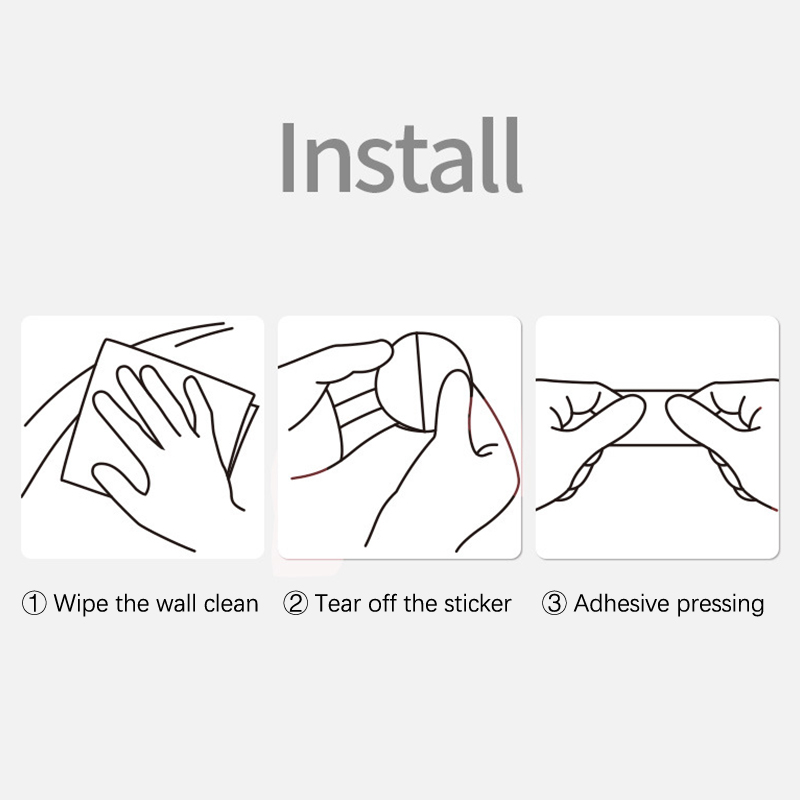 Install

① Wipe the wall clean ② Tear off the sticker ③ Adhesive pressing