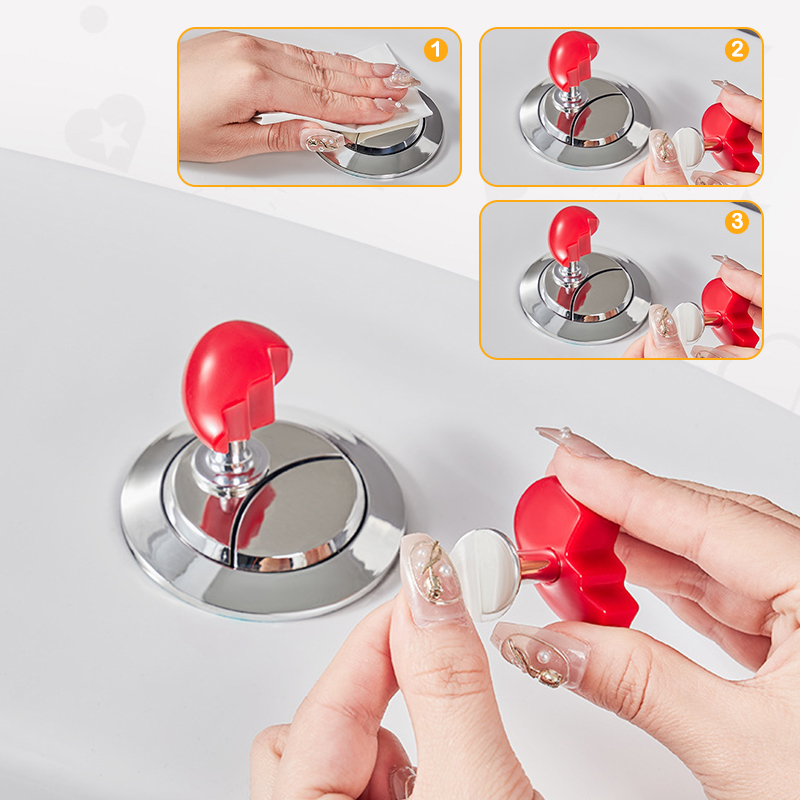 1
2
3