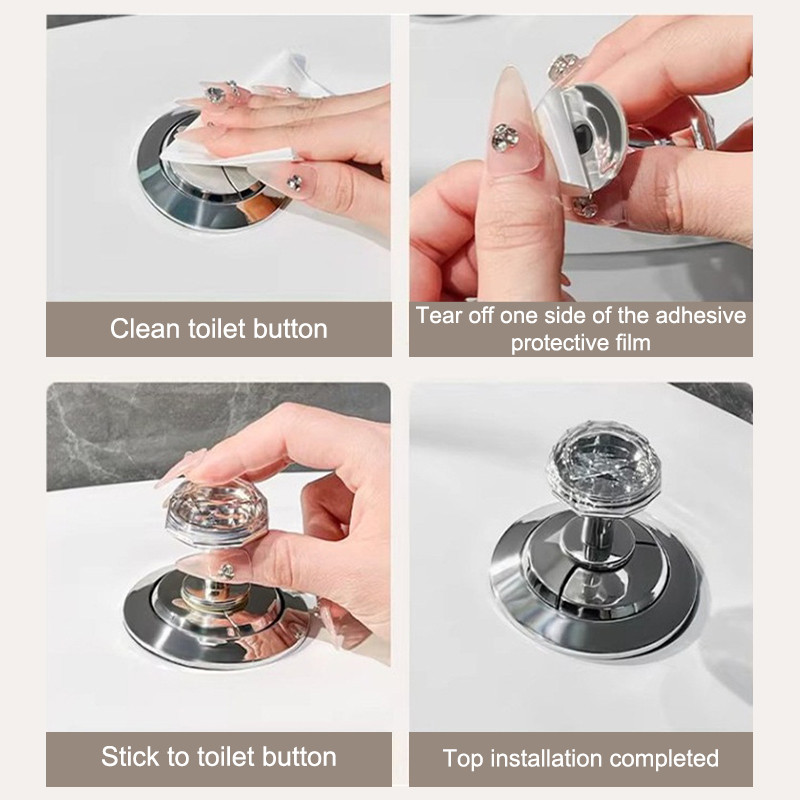 Clean toilet button

Tear off one side of the adhesive protective film

Stick to toilet button

Top installation completed