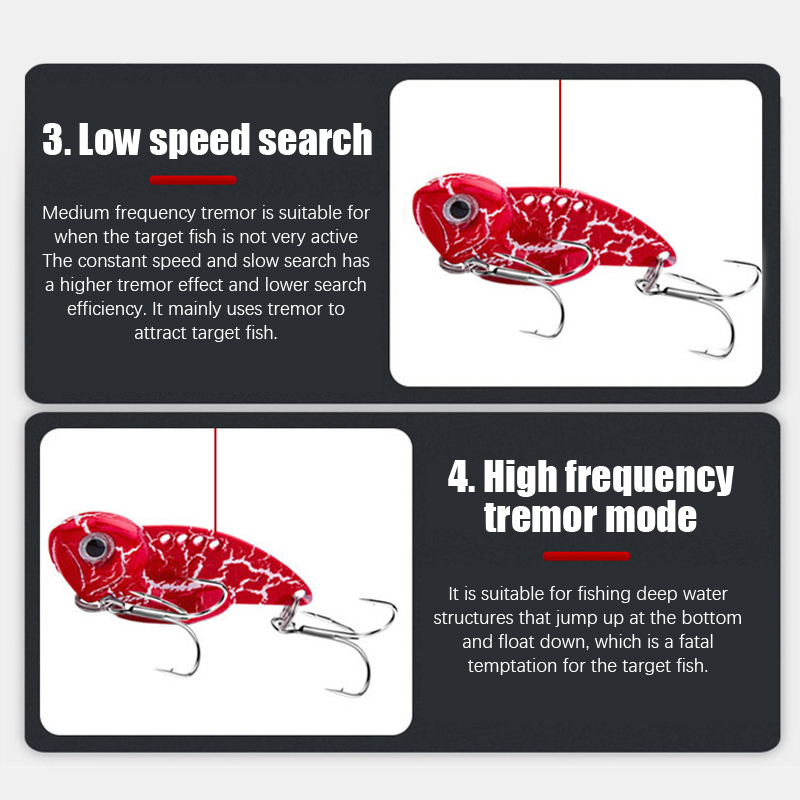 3. Low speed search

Medium frequency tremor is suitable for when the target fish is not very active The constant speed and slow search has a higher tremor effect and lower search efficiency. It mainly uses tremor to attract target fish.

4. High frequency tremor mode

It is suitable for fishing deep water structures that jump up at the bottom and float down, which is a fatal temptation for the target fish.