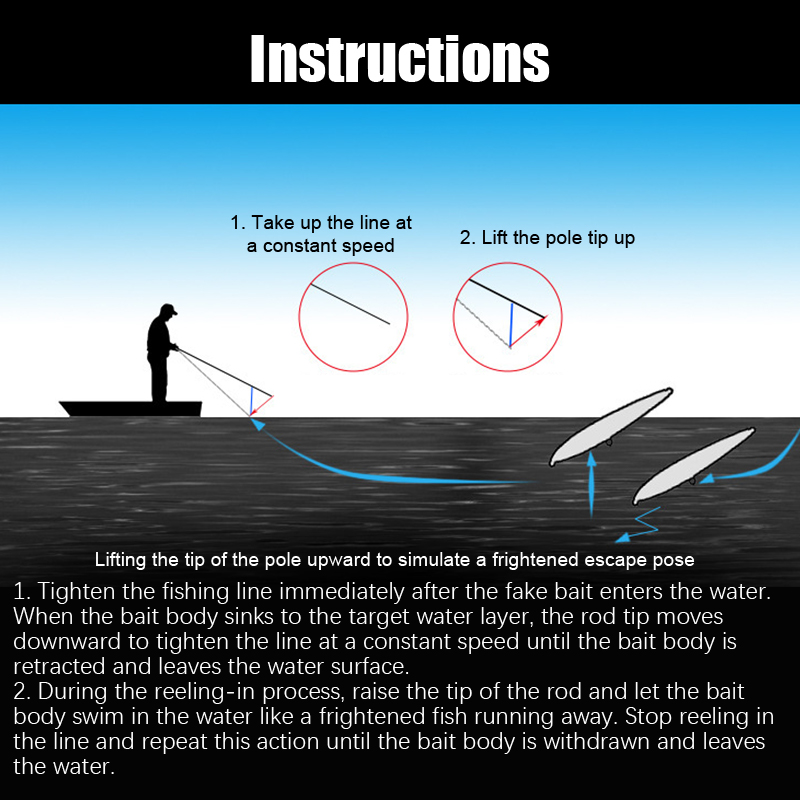 Instructions

1. Take up the line at a constant speed

2. Lift the pole tip up

Lifting the tip of the pole upward to simulate a frightened escape pose

1. Tighten the fishing line immediately after the fake bait enters the water. When the bait body sinks to the target water layer, the rod tip moves downward to tighten the line at a constant speed until the bait body is retracted and leaves the water surface.
2. During the reeling-in process, raise the tip of the rod and let the bait body swim in the water like a frightened fish running away. Stop reeling in the line and repeat this action until the bait body is withdrawn and leaves the water.