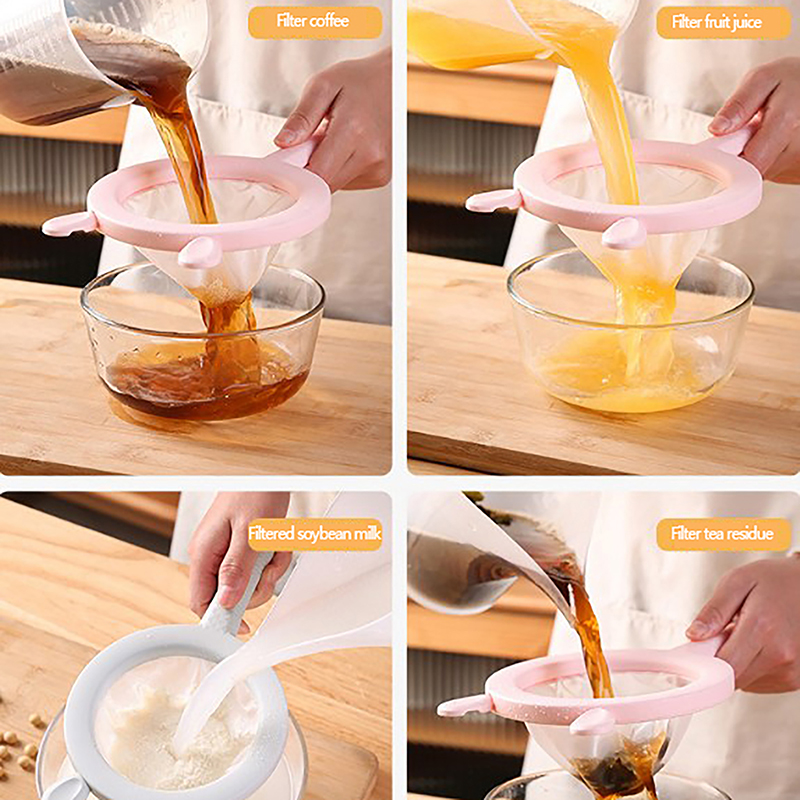 Filter coffee

Filter fruit juice

Filtered soybean milk

Filter tea residue