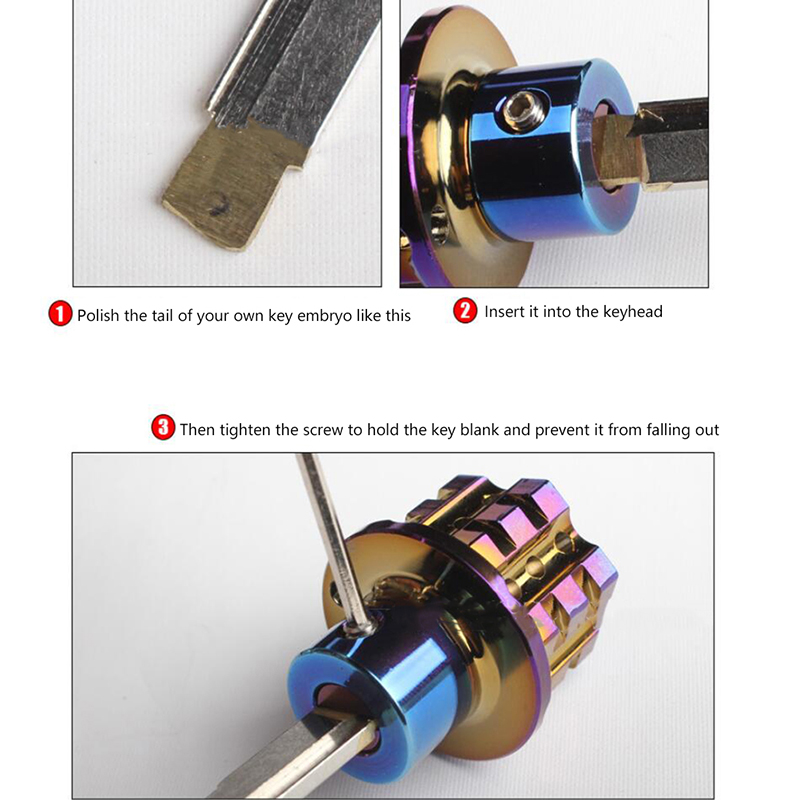 1 Polish the tail of your own key embryo like this

2 Insert it into the keyhead

3 Then tighten the screw to hold the key blank and prevent it from falling out