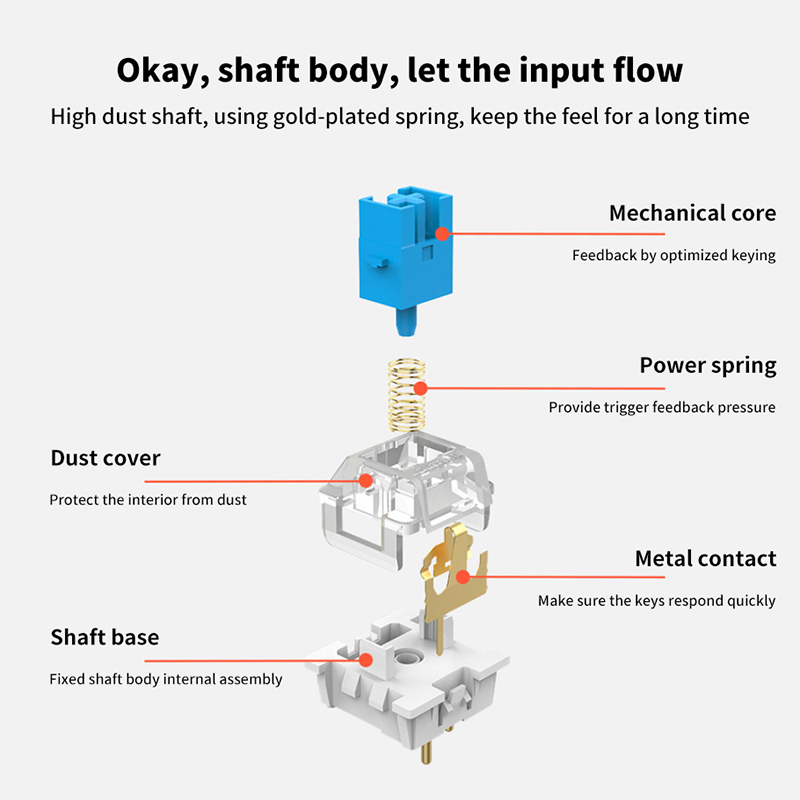 Okay, shaft body, let the input flow

High dust shaft, using gold-plated spring, keep the feel for a long time

Mechanical core

Feedback by optimized keying

Power spring

Provide trigger feedback pressure

Dust cover

Protect the interior from dust

Metal contact

Make sure the keys respond quickly

Shaft base

Fixed shaft body internal assembly