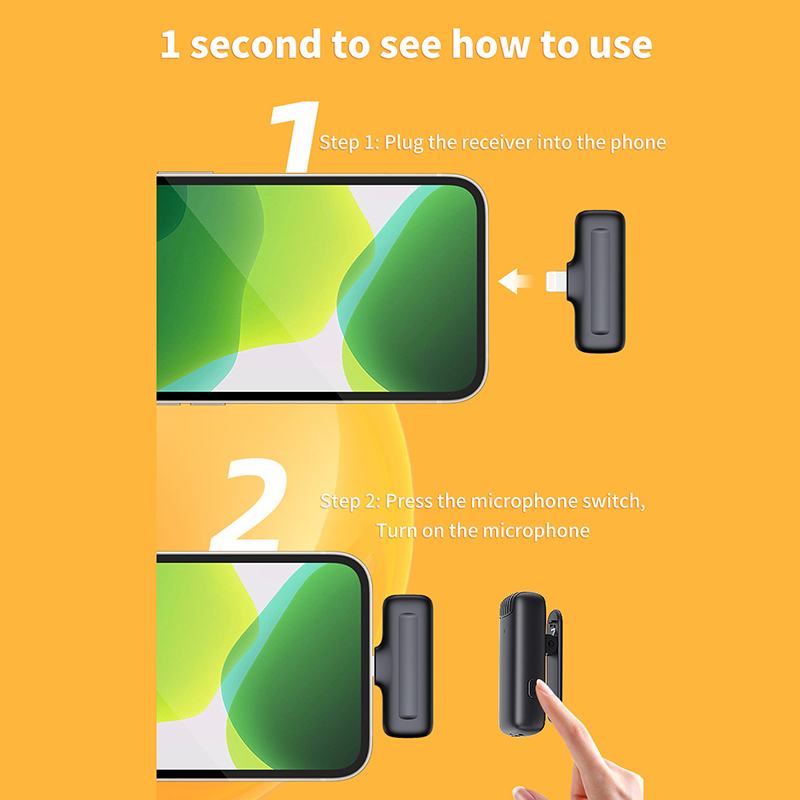 1 second to see how to use

1 Step 1: Plug the receiver into the phone

2 Step 2: Press the microphone switch, Turn on the microphone