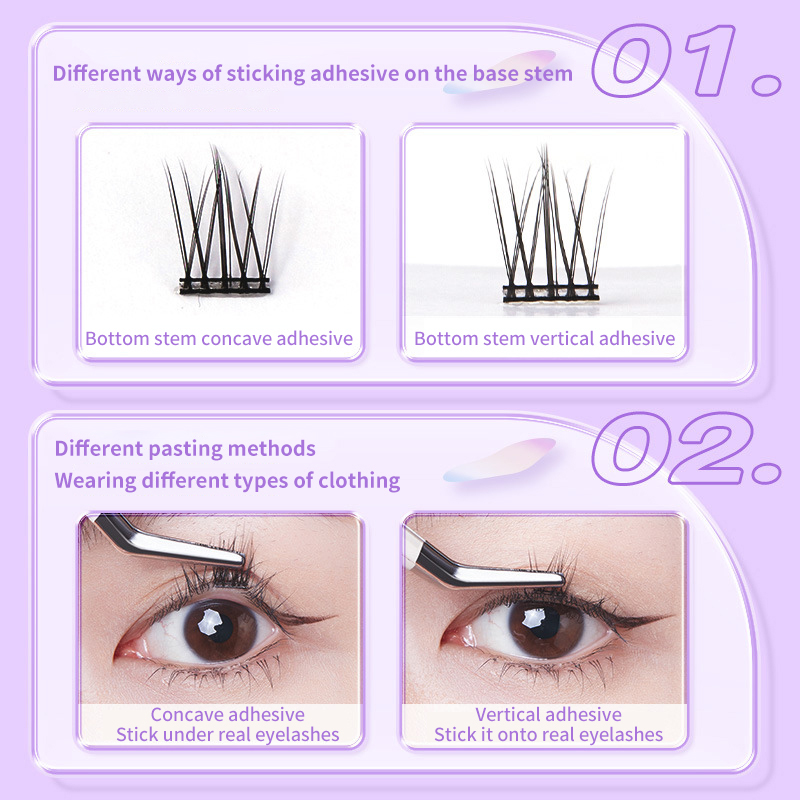 Different ways of sticking adhesive on the base stem

01.

Bottom stem concave adhesive

Bottom stem vertical adhesive

Different pasting methods
Wearing different types of clothing

02.

Concave adhesive
Stick under real eyelashes

Vertical adhesive
Stick it onto real eyelashes