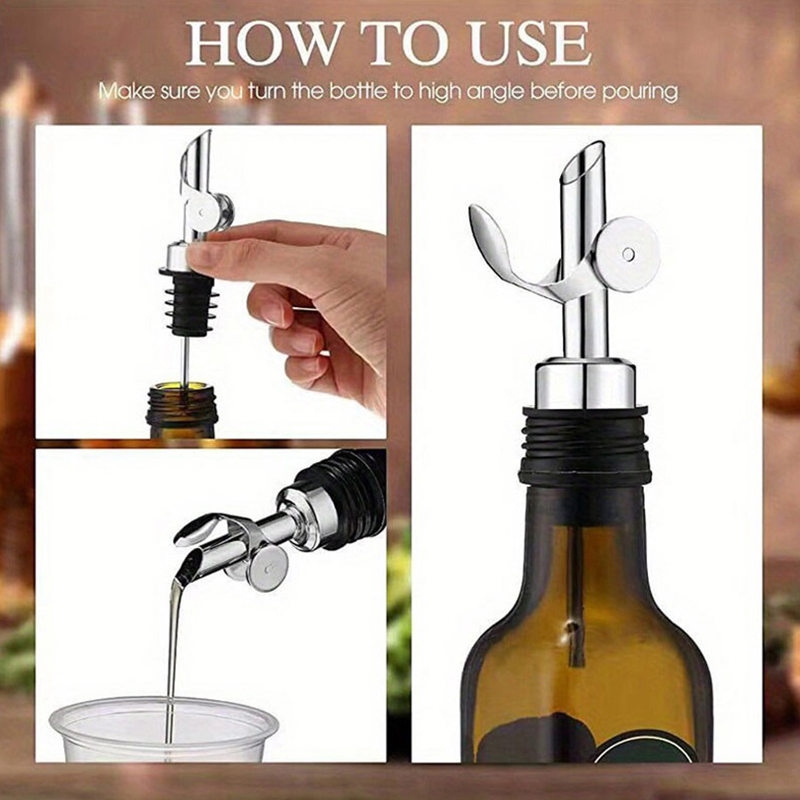 HOW TO USE

Make sure you turn the bottle to high angle before pouring